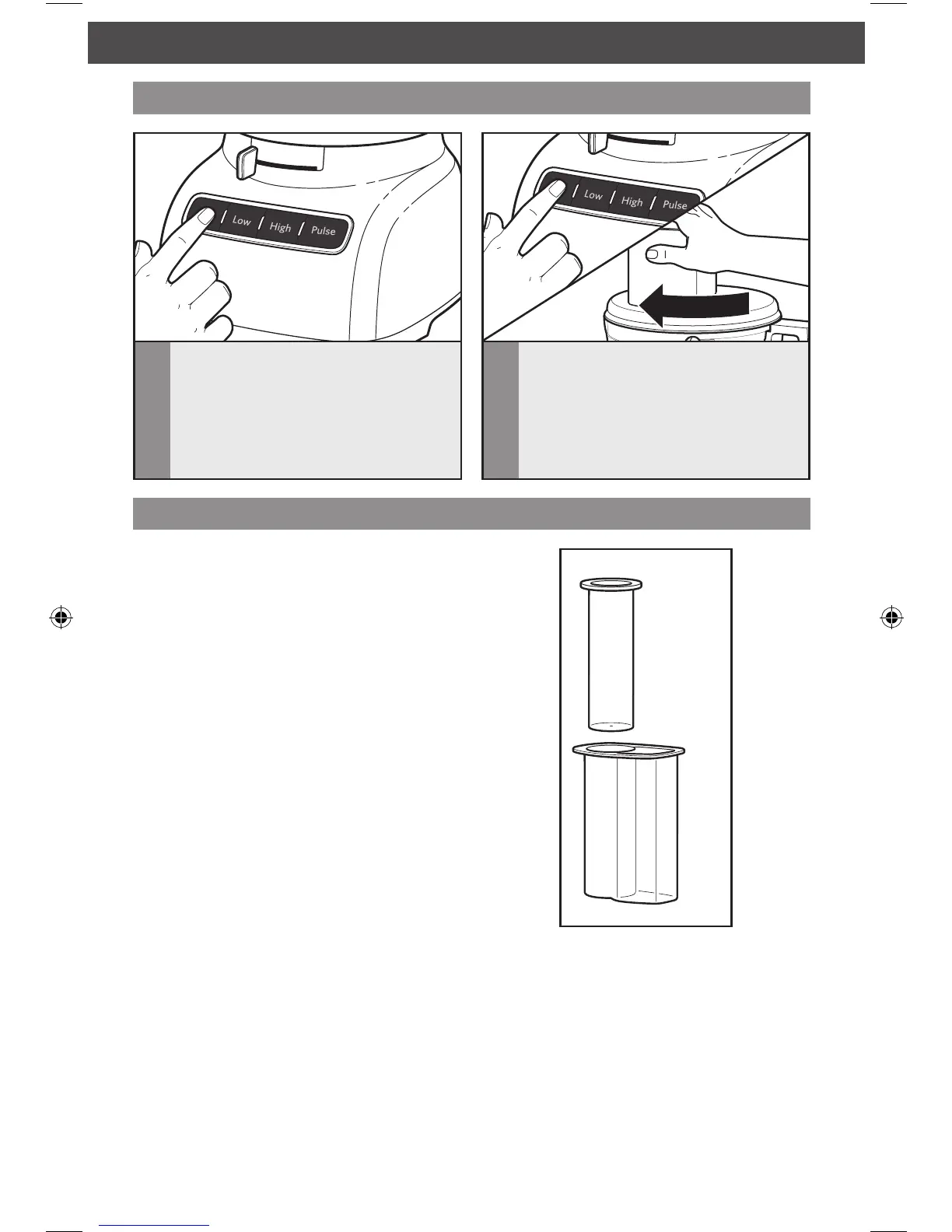 Low
High
Pulse

Low
High
Pulse