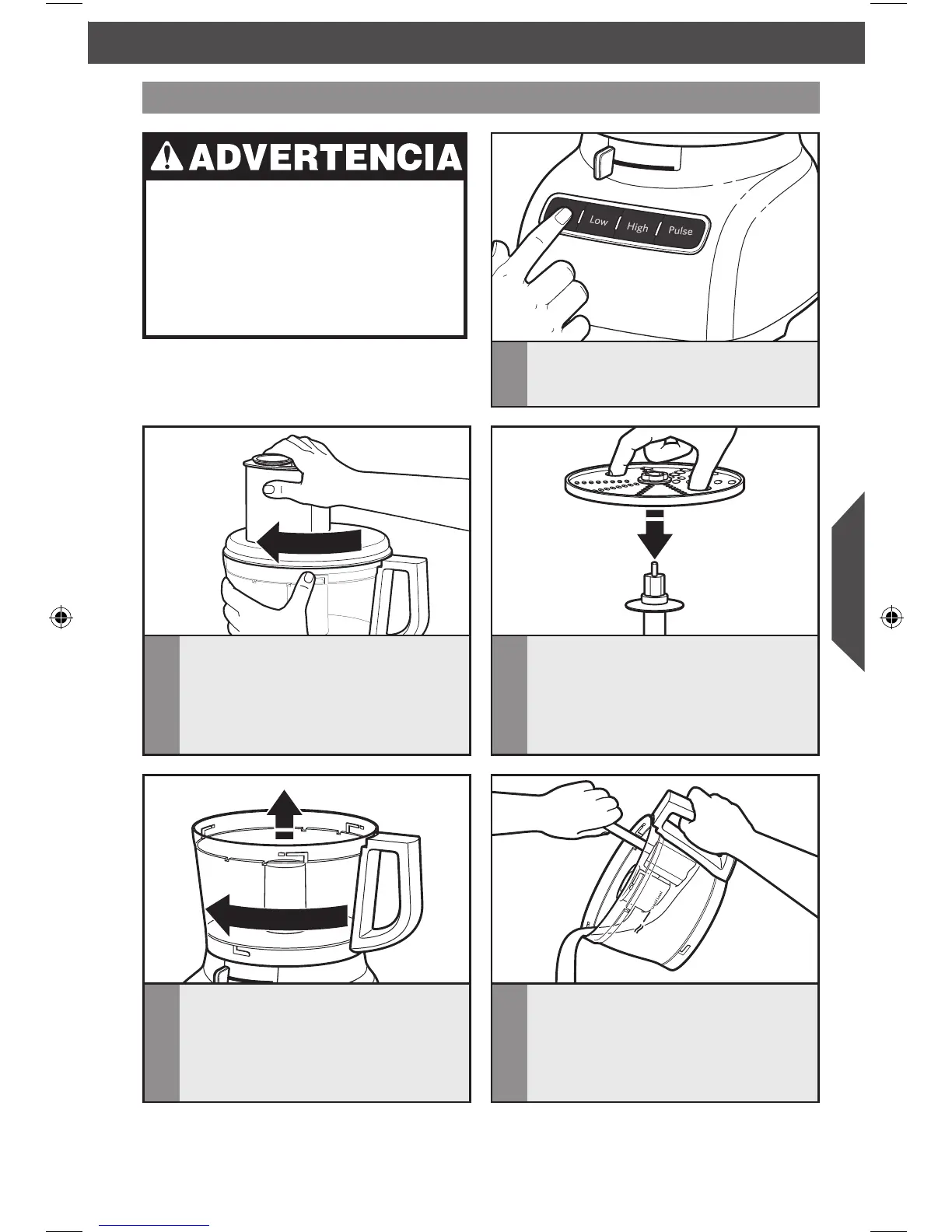 ADVERTENCIA

Low High Pulse