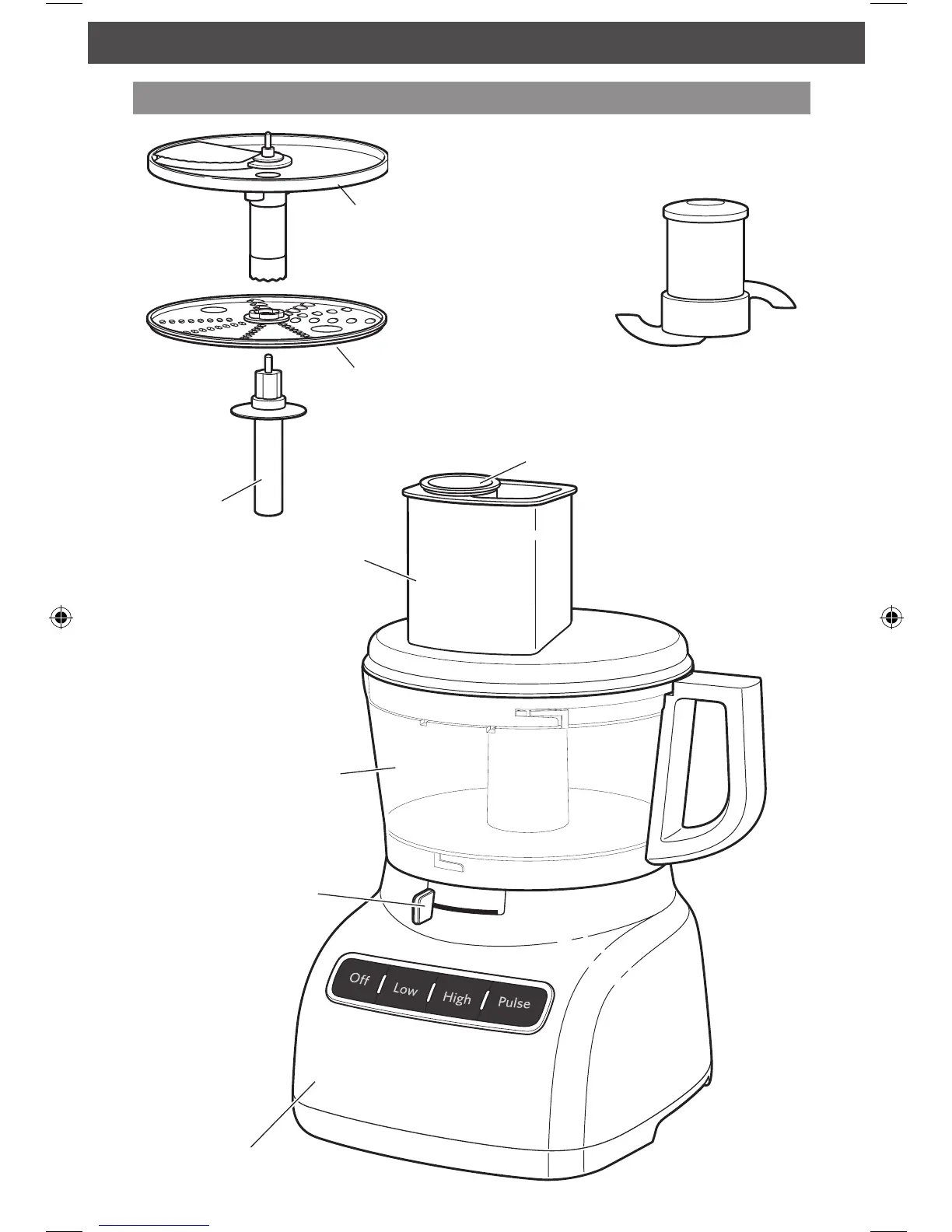 Off
Low
High
Pulse