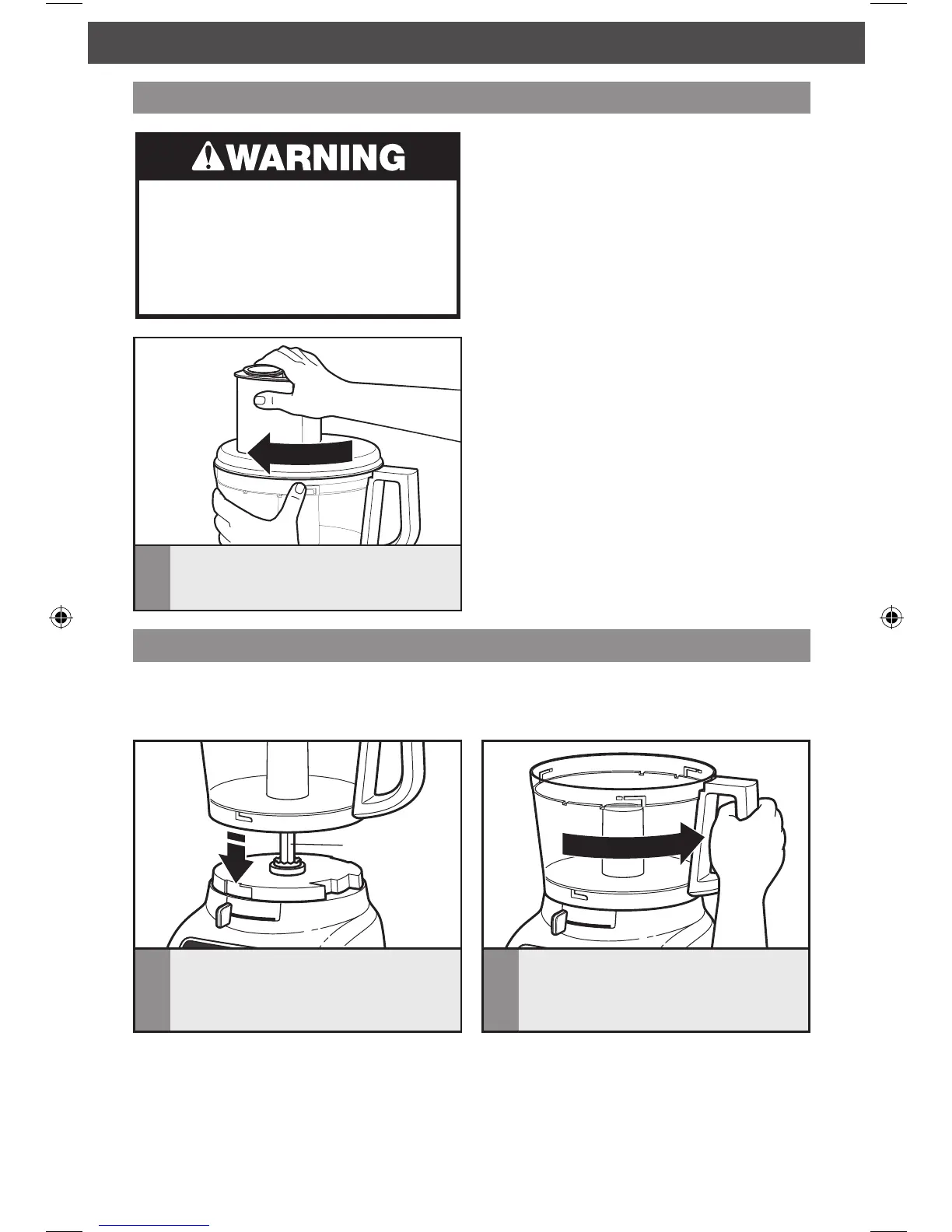 WARNING