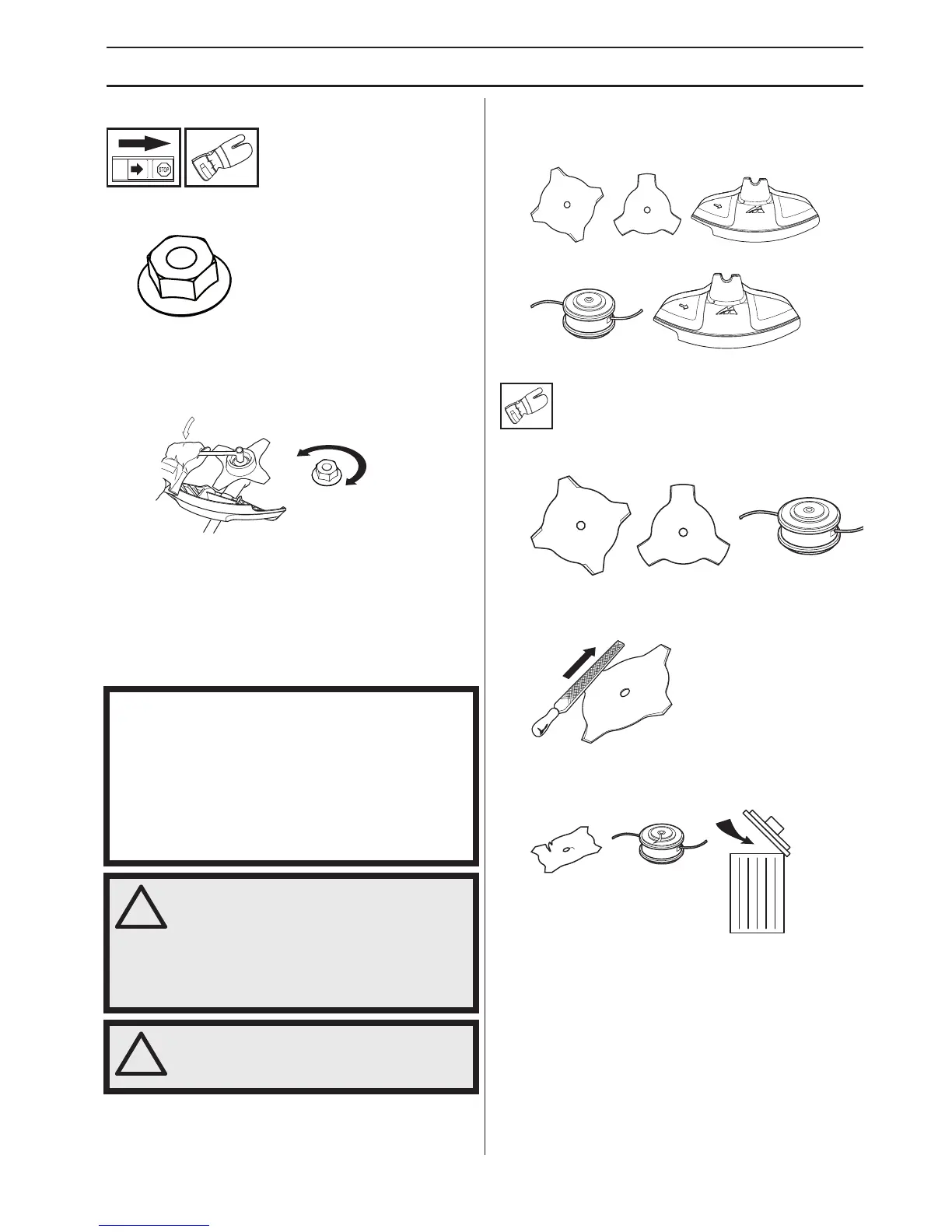 STOP