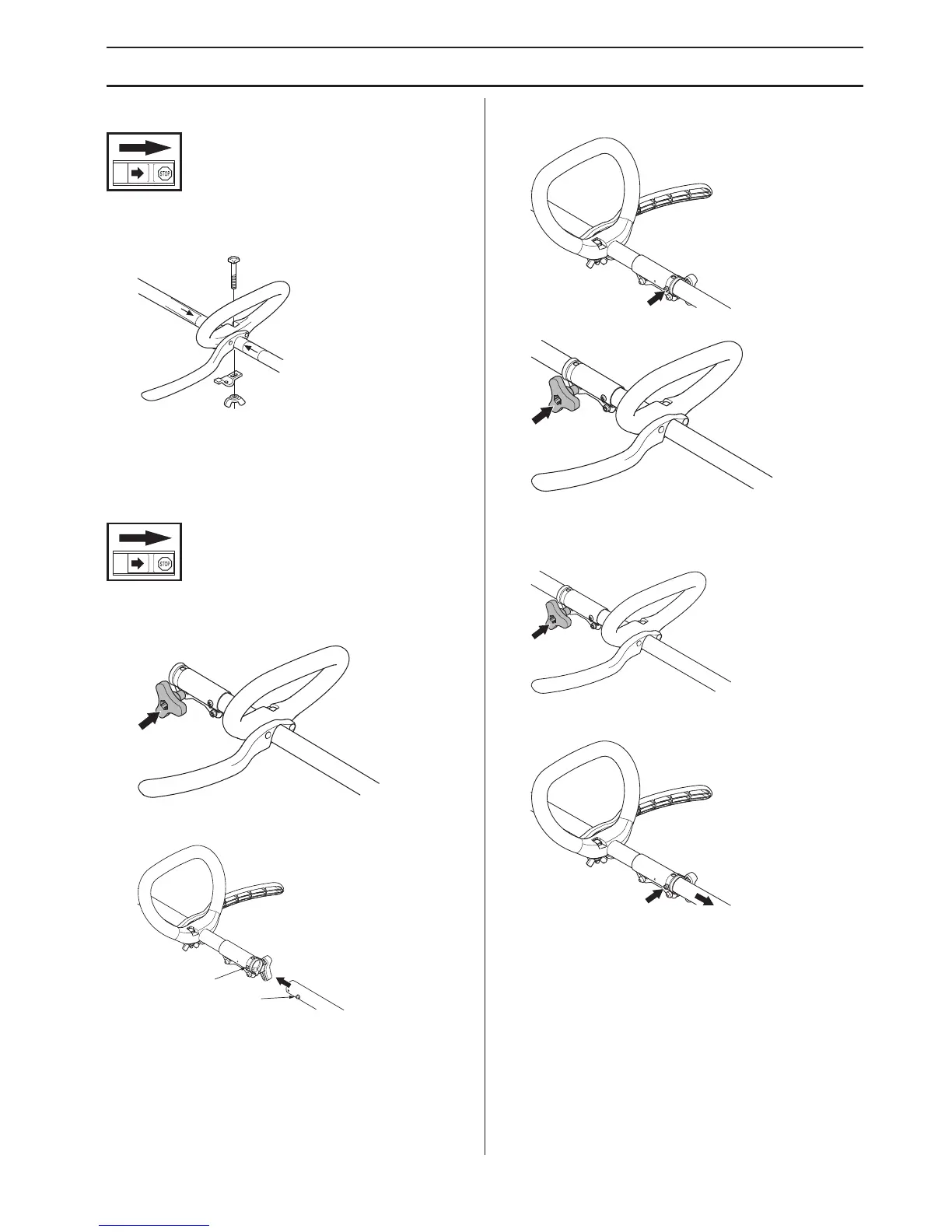 STOP

STOP