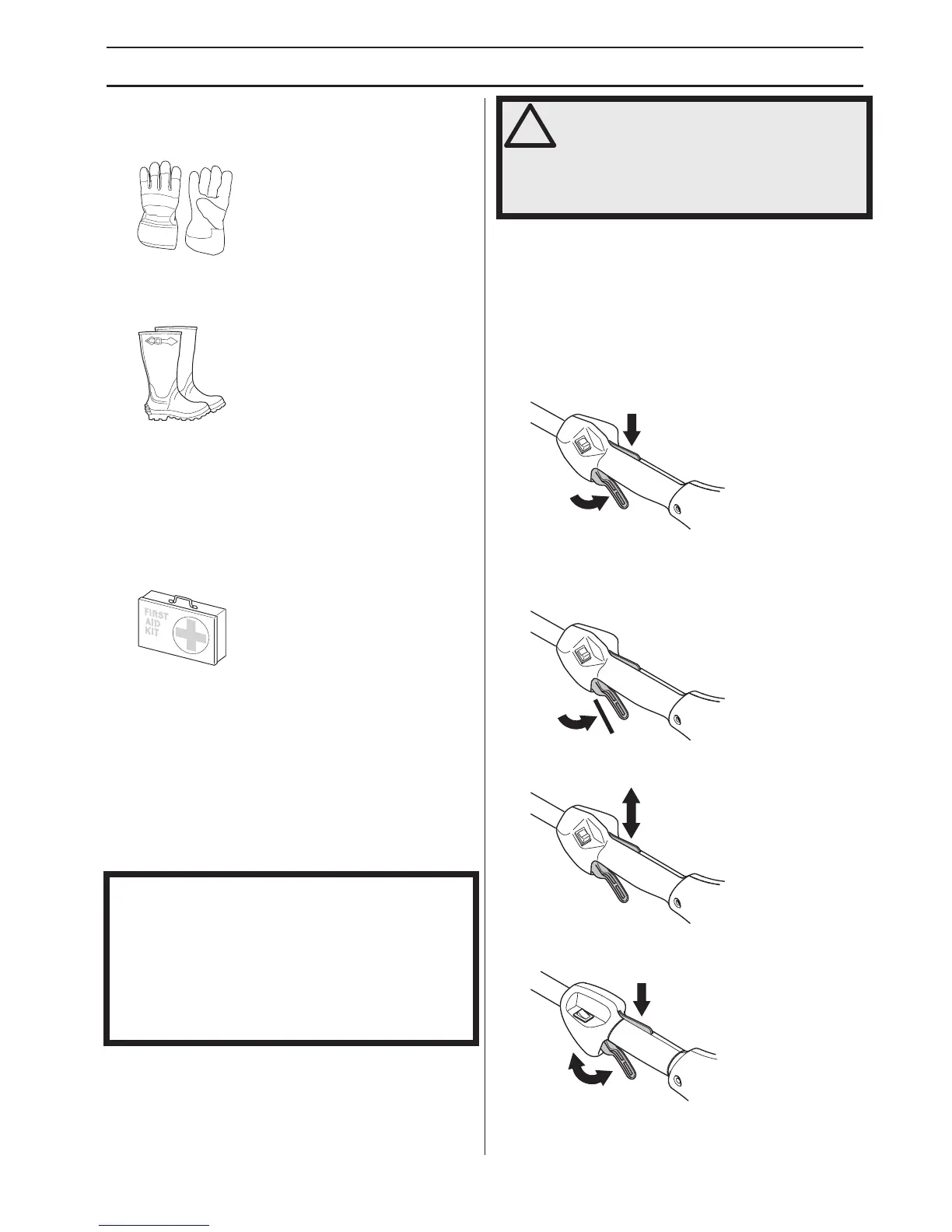 FIRST
AID
KIT