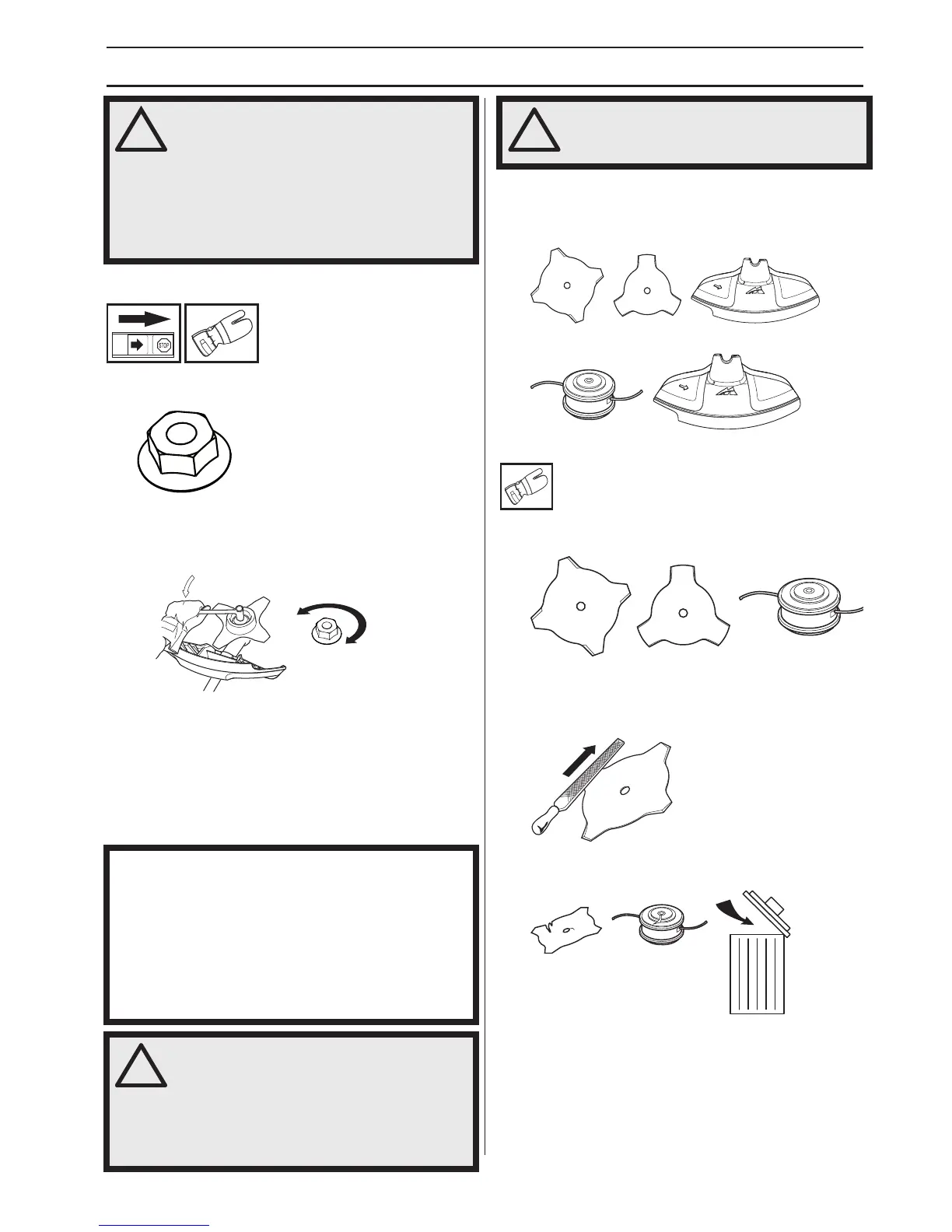 STOP