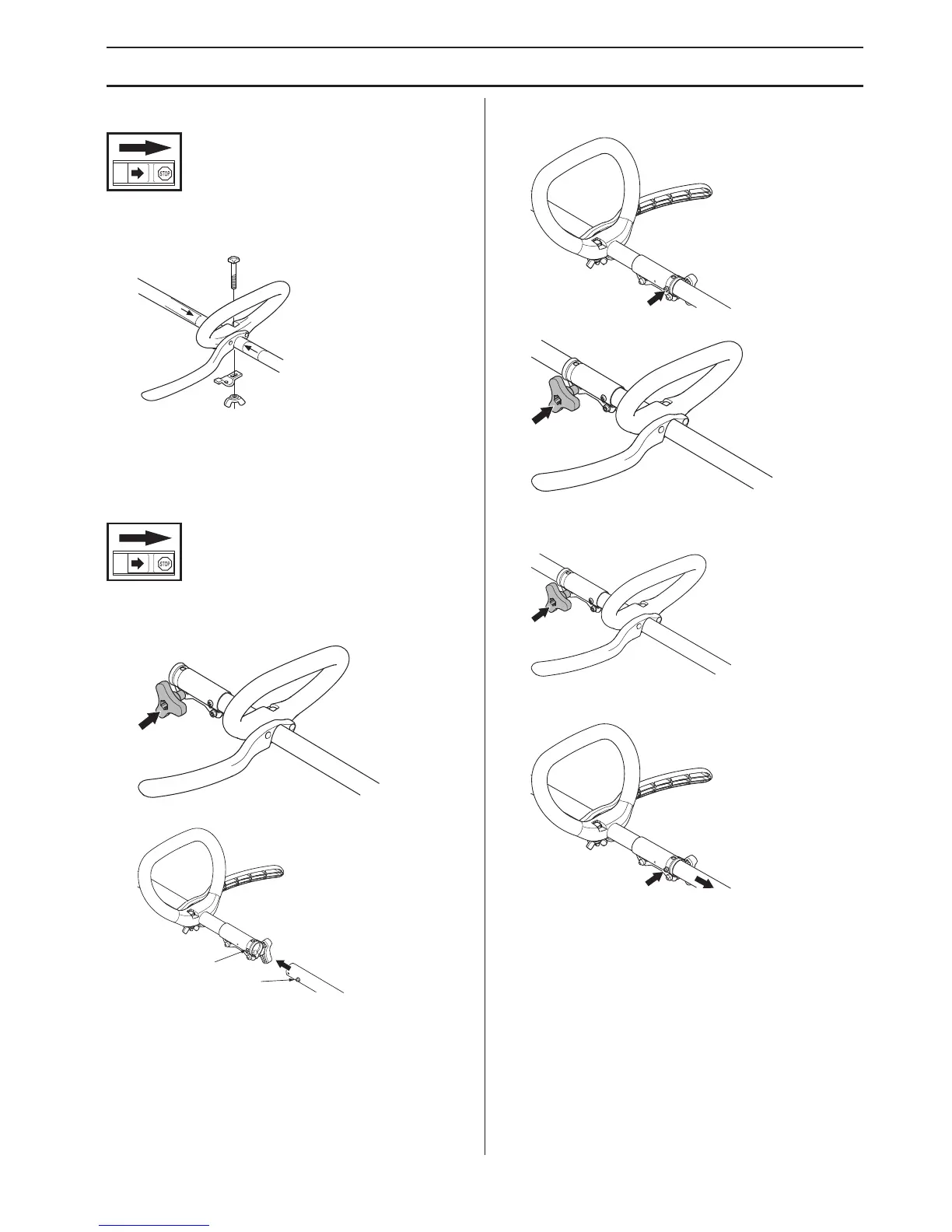 STOP

STOP