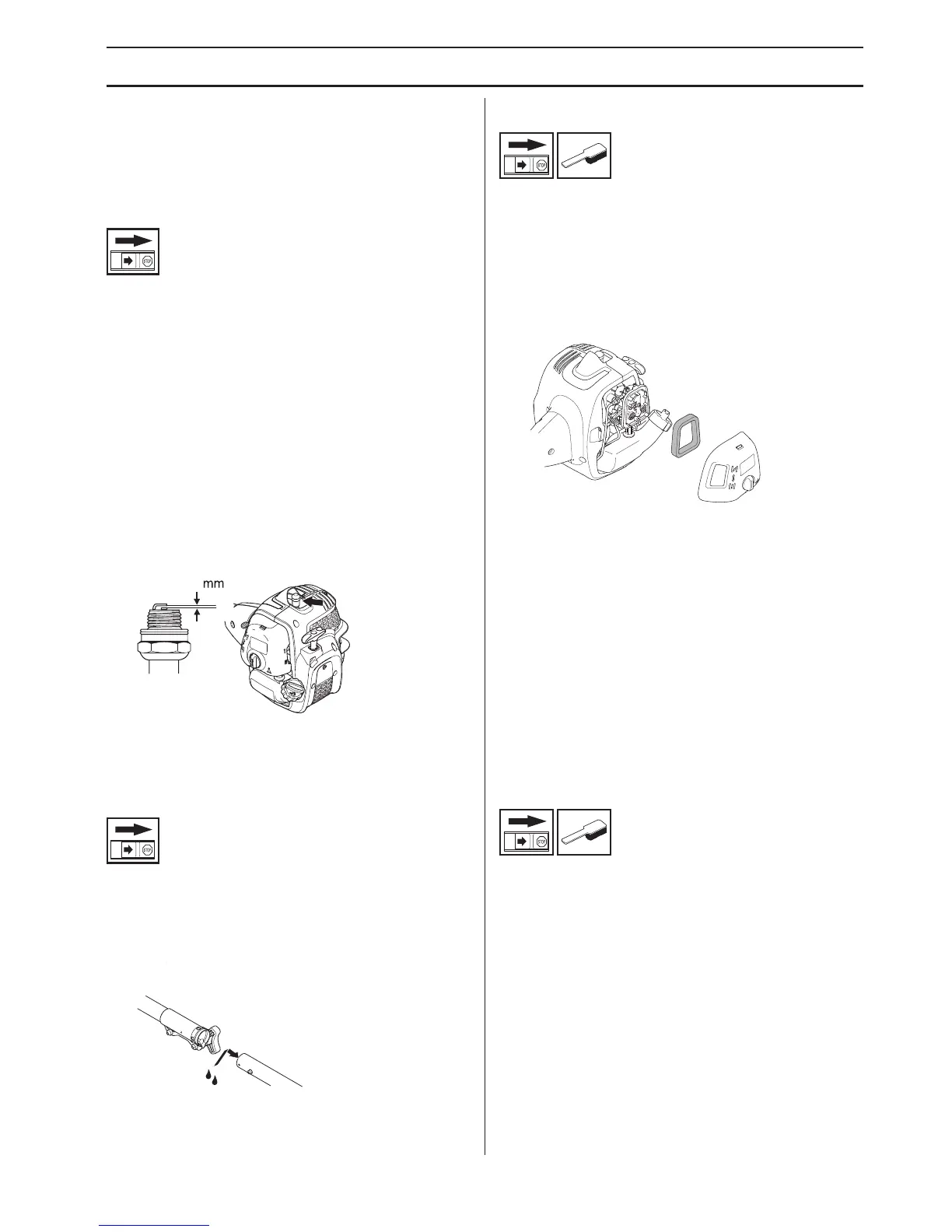 STOP

mm

STOP

STOP

STOP