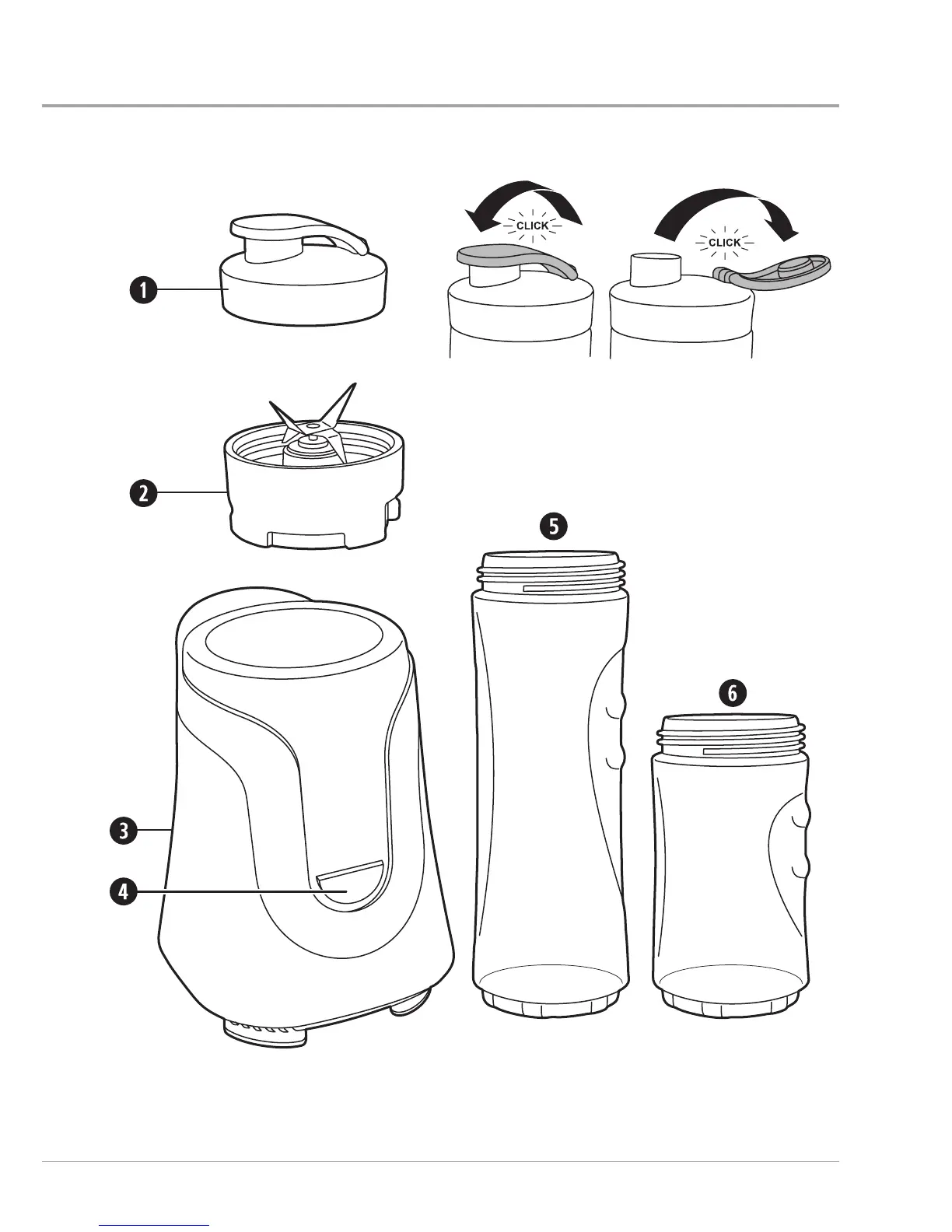 1

CLICK

CLICK

2

5

6

3

4