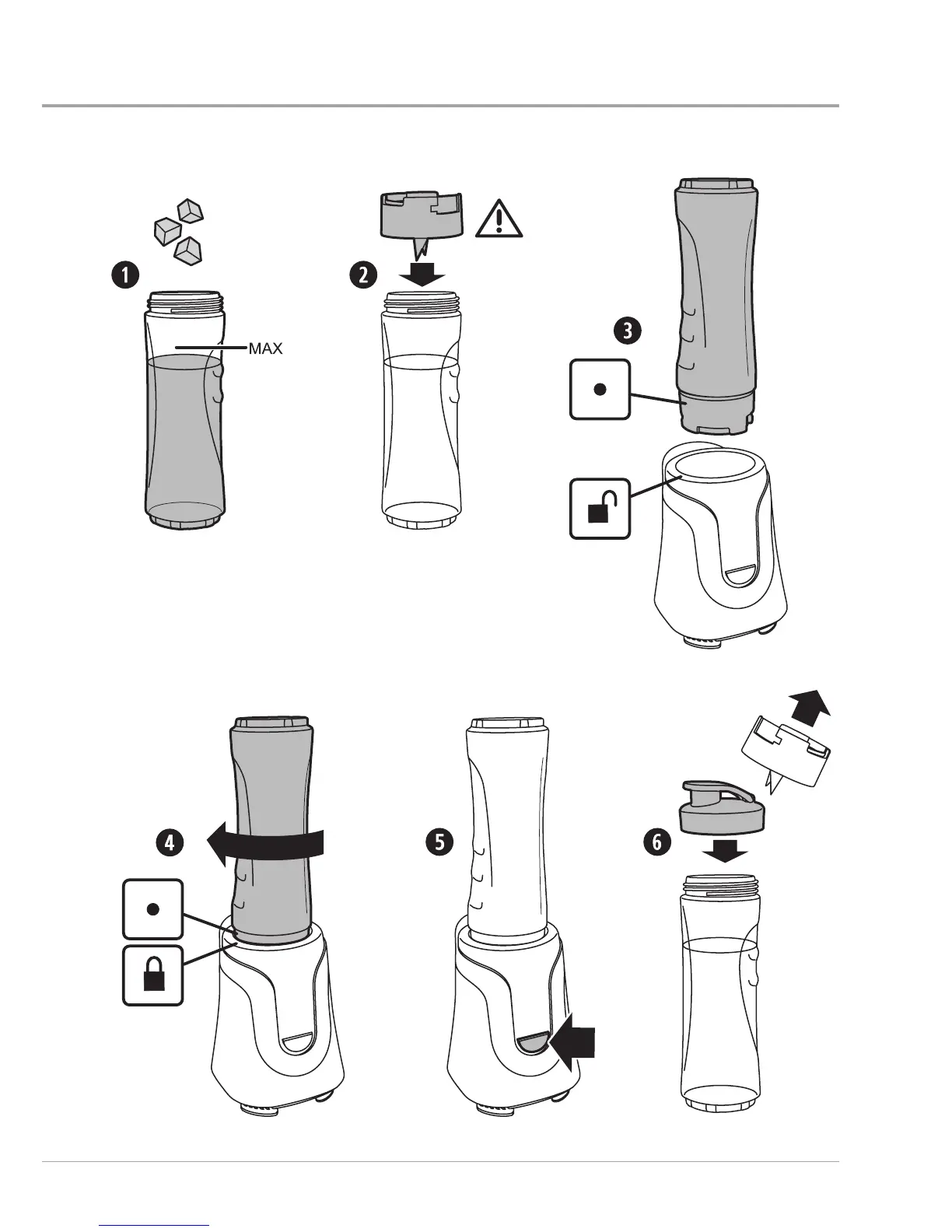 1

MAX

2

3

4

5

6