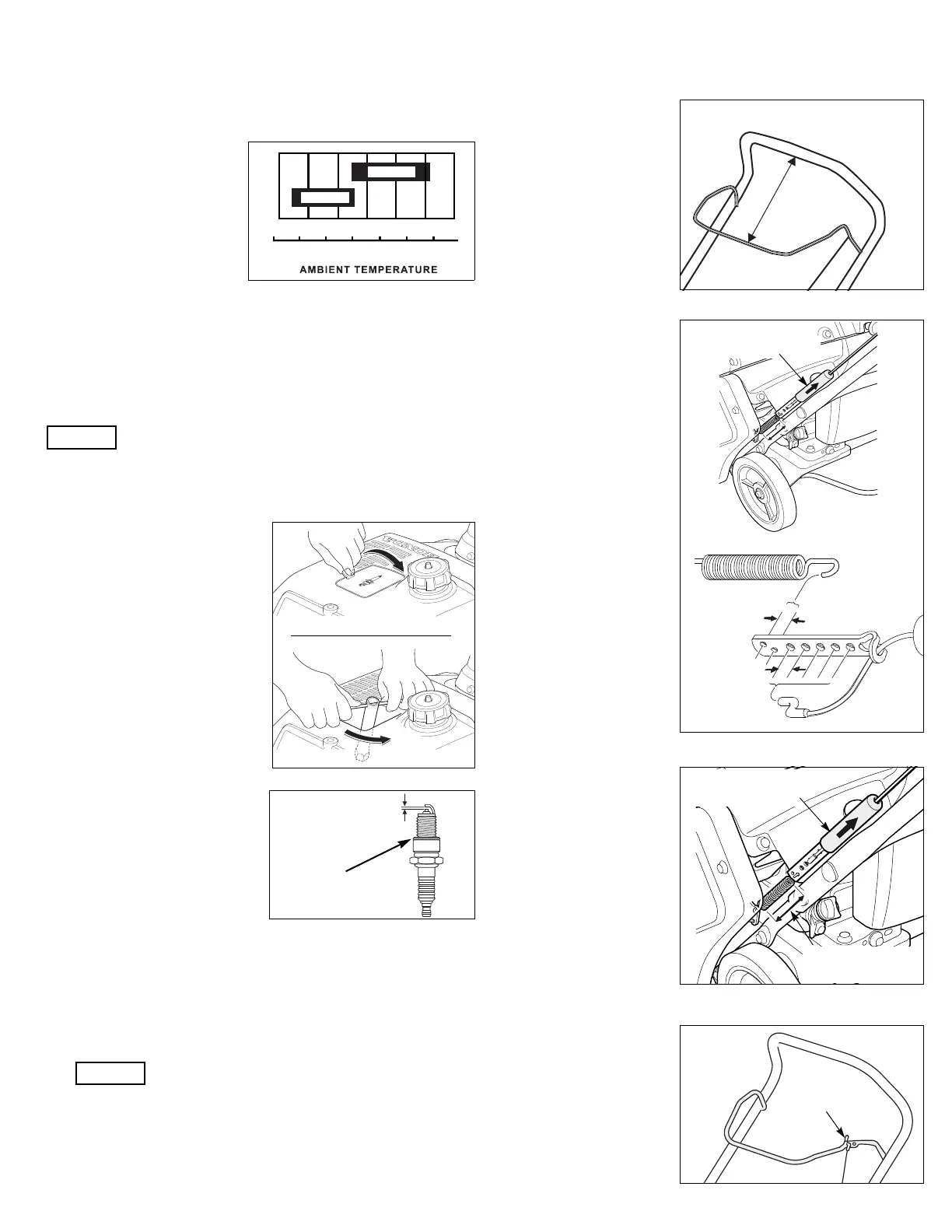 AMBIENT TEMPERATURE