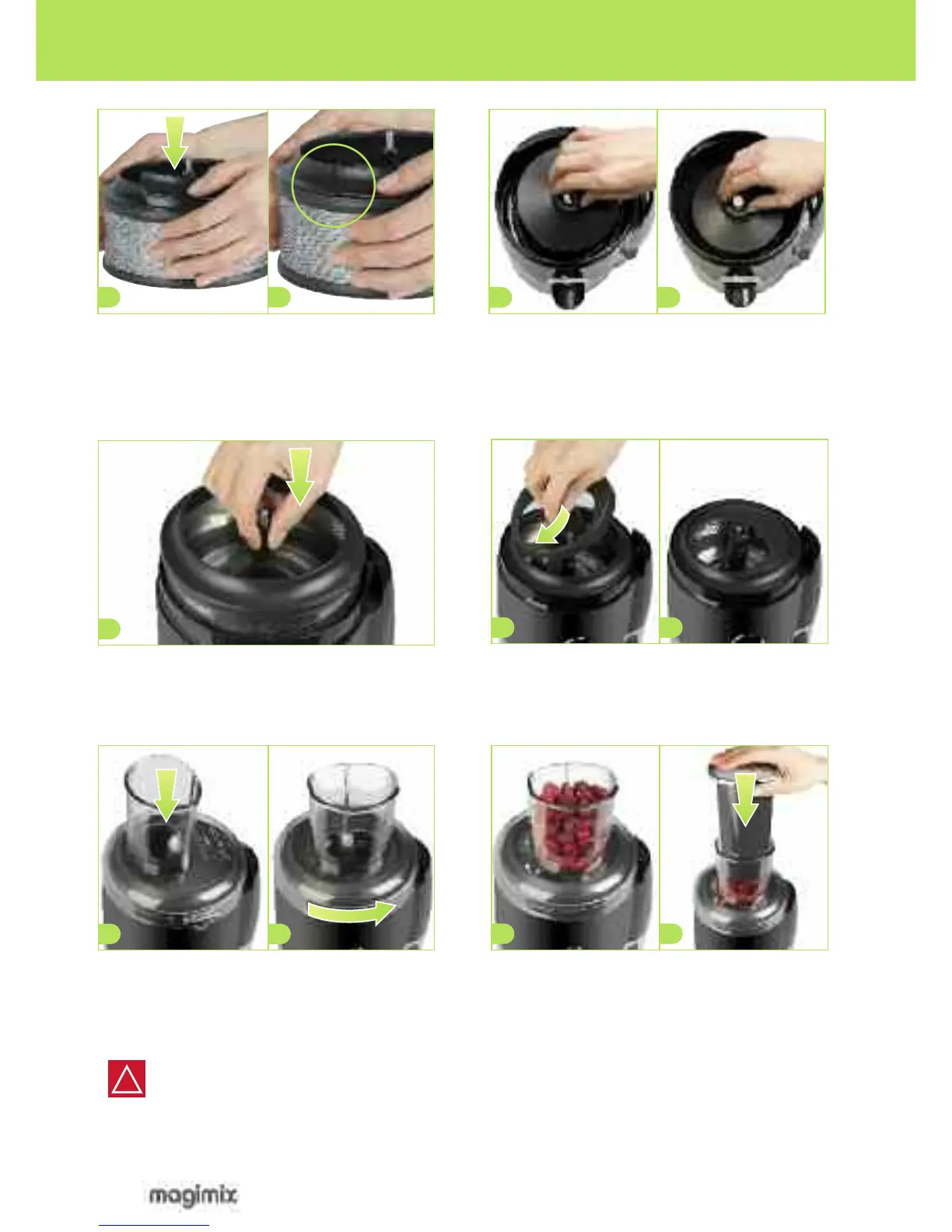 magimix