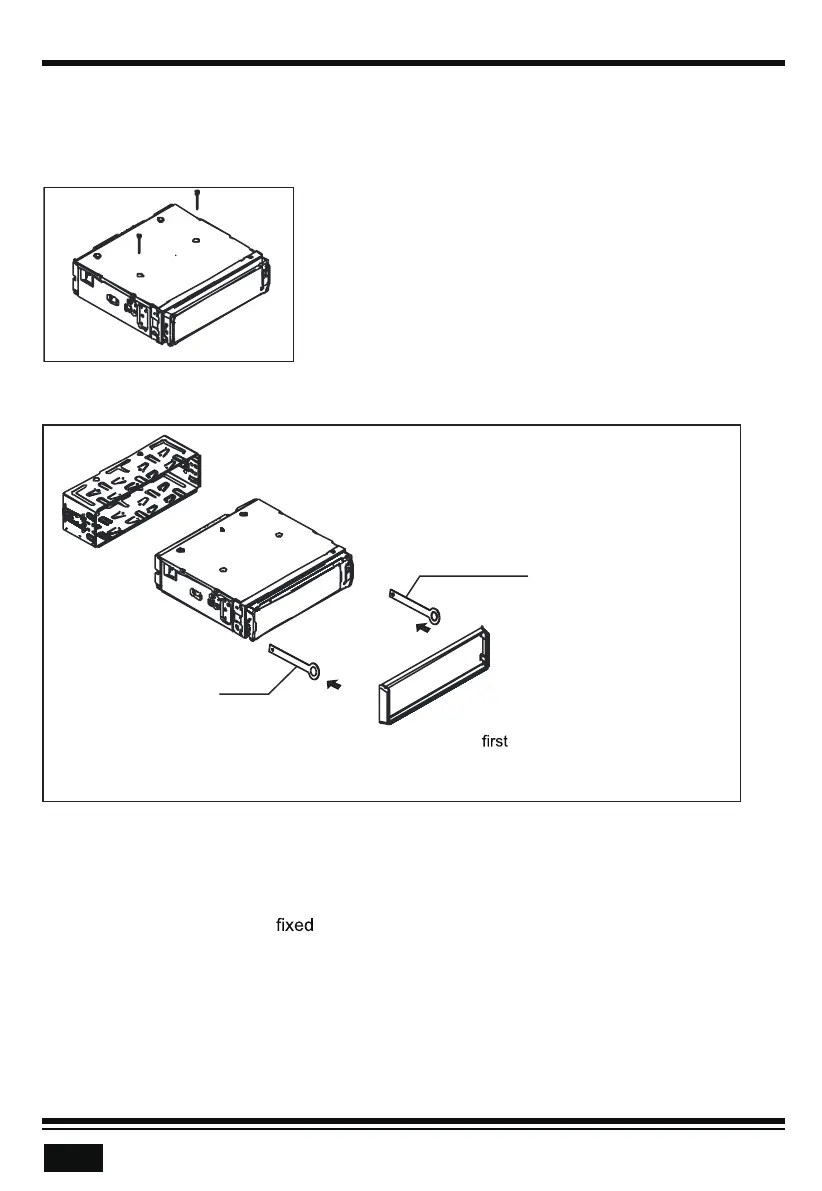 first

fixed