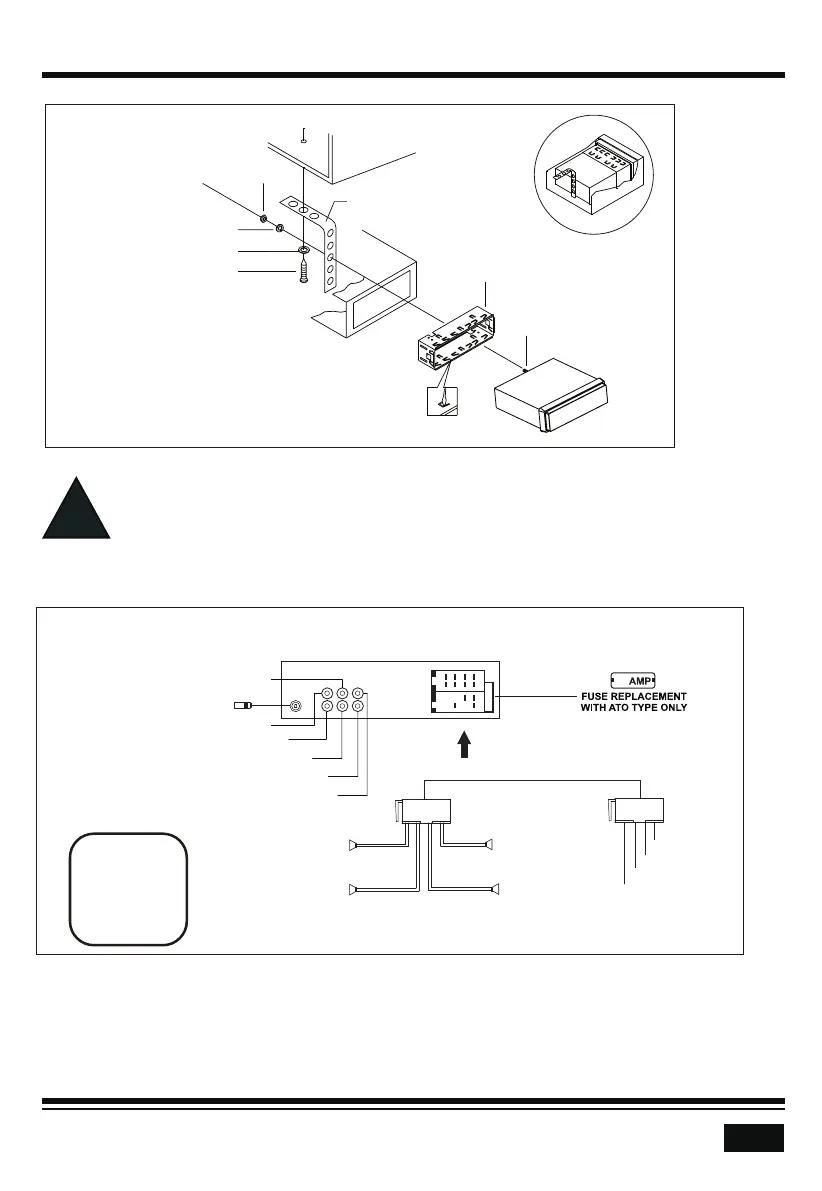 AMP

FUSE REPLACEMENT WITH ATO TYPE ONLY