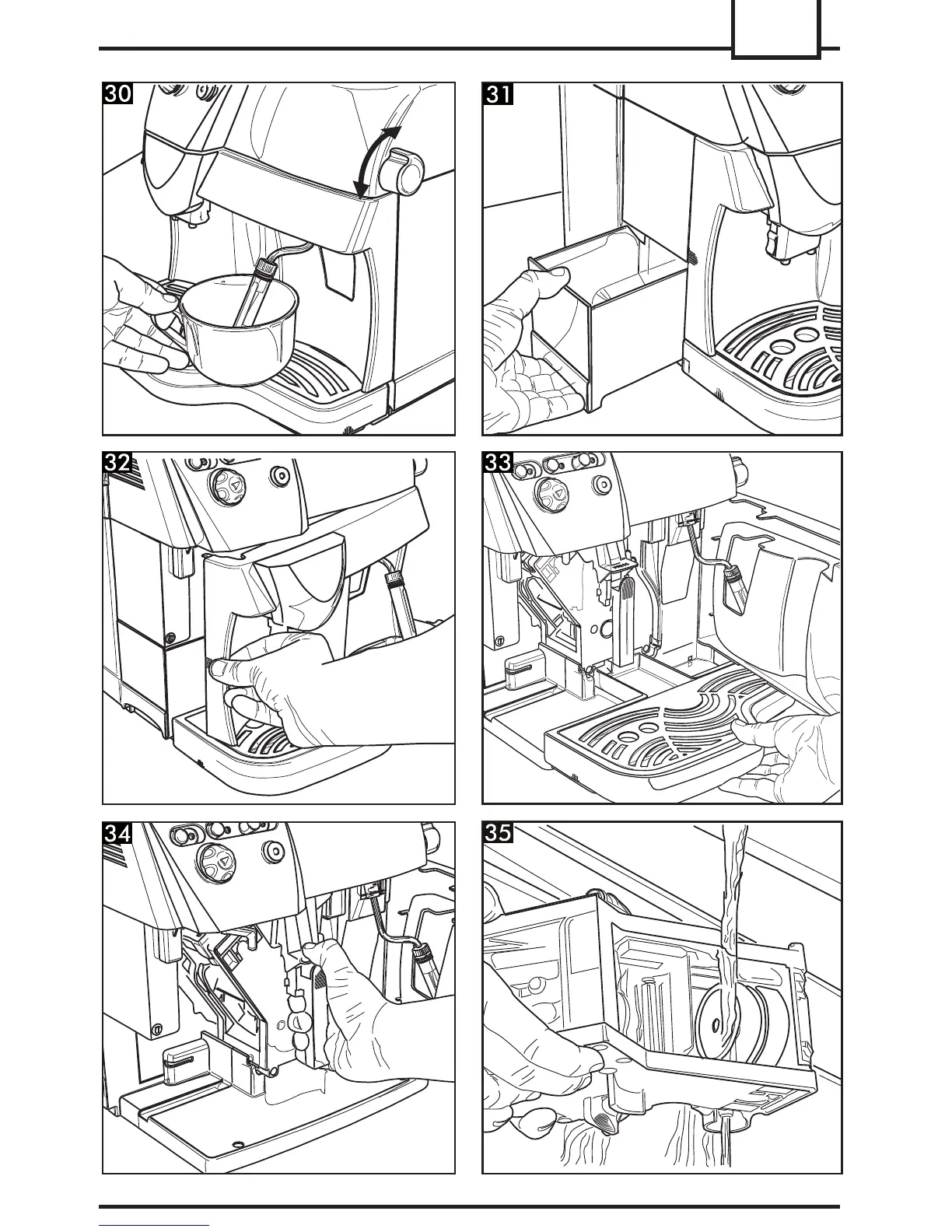 30

31

32

33

34

35