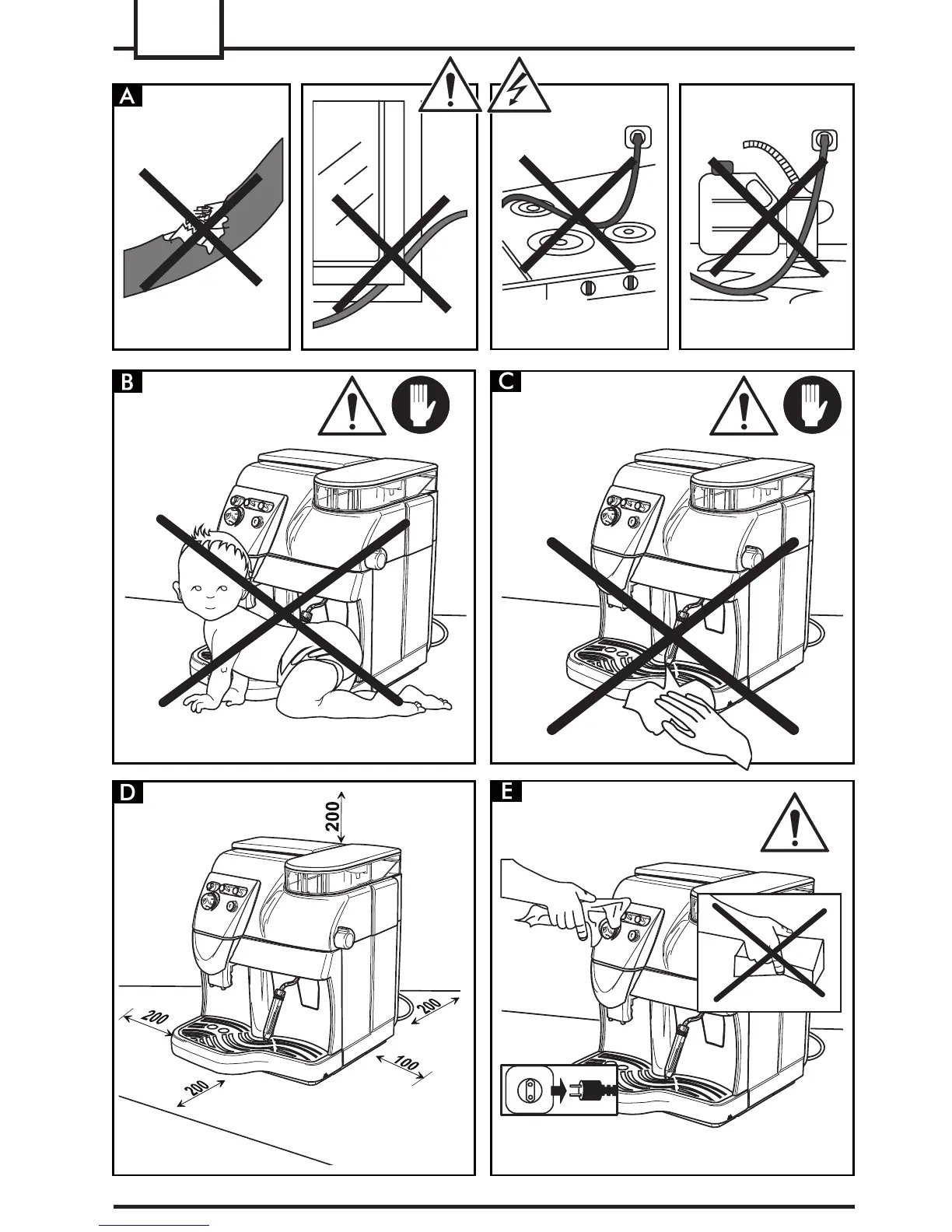 A

B

C

D

200

200

200

100

200

E