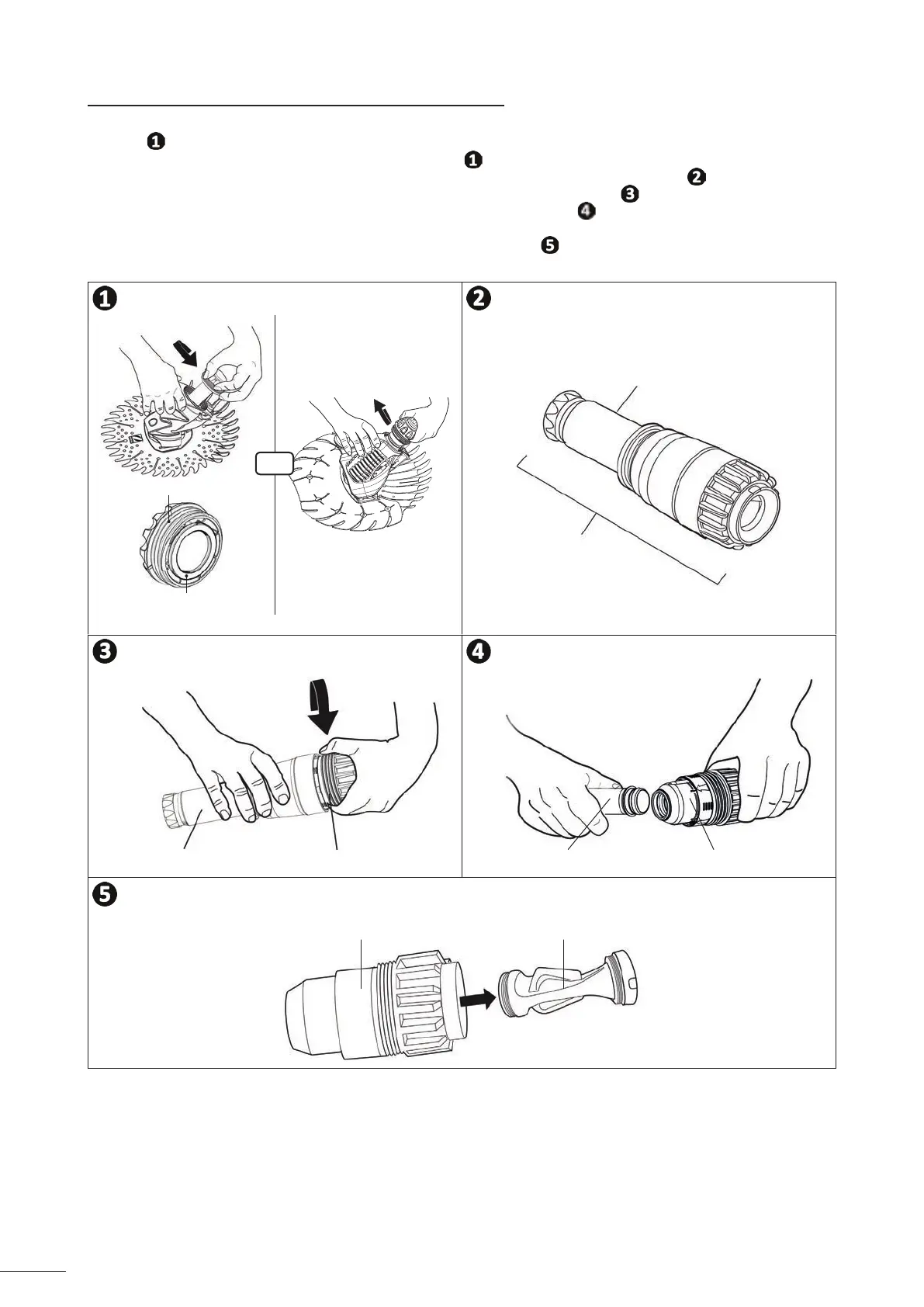 ❶
❶
❷
❸
❹
❺

❶

❷

❸

❹

❺