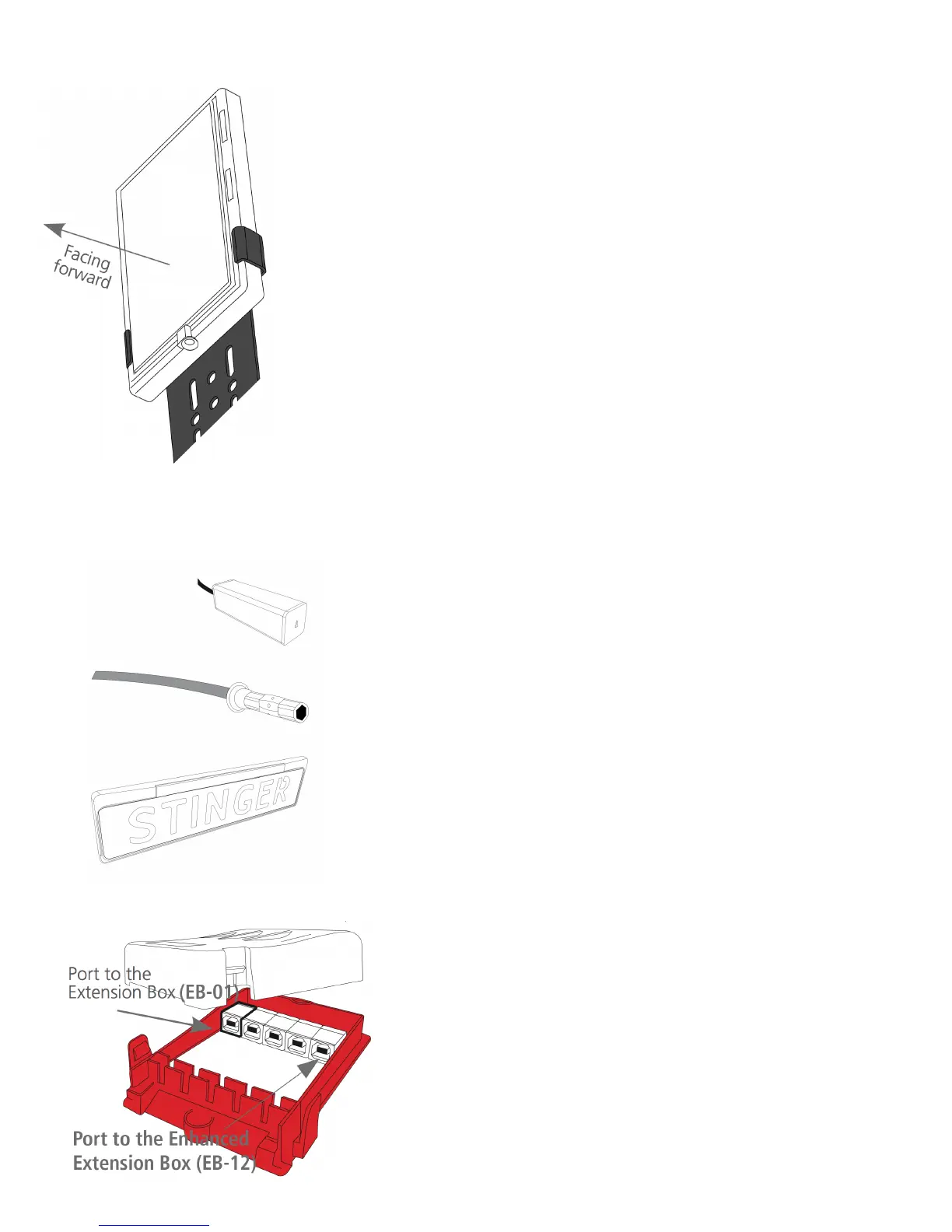 Facing forward

STINGER

Port to the Extension Box (EB-01)

Port to the Enhanced Extension Box (EB-12)