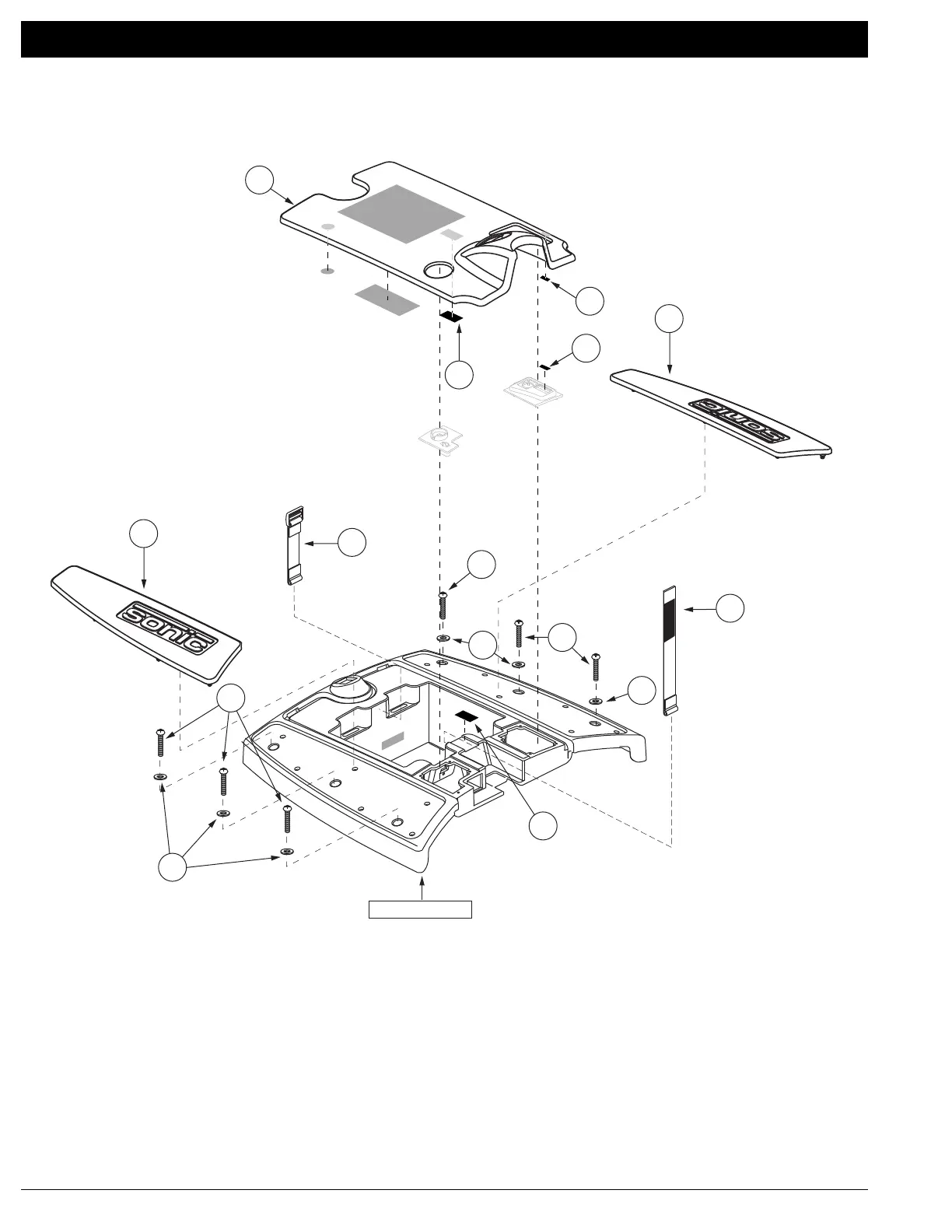 sonic

sonic