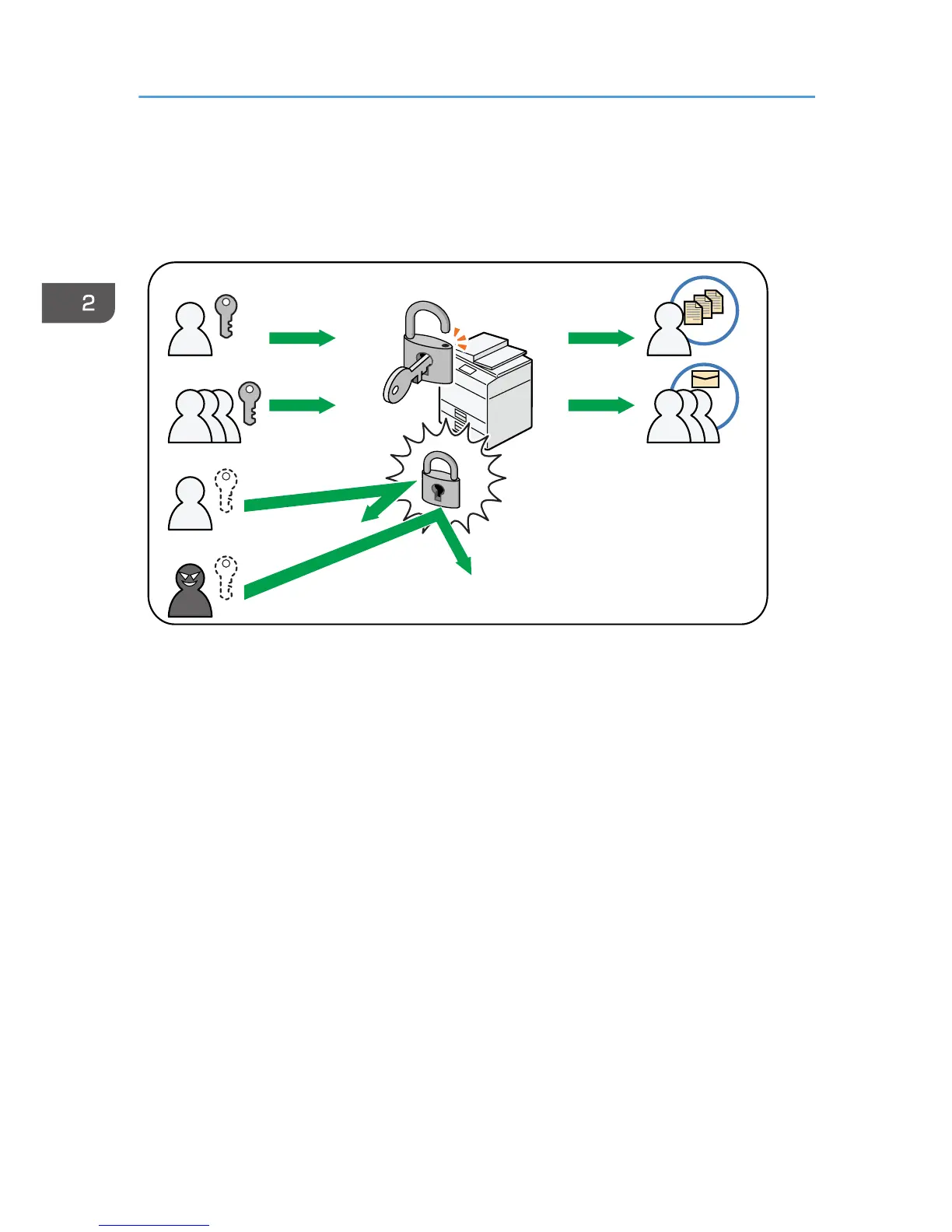 2