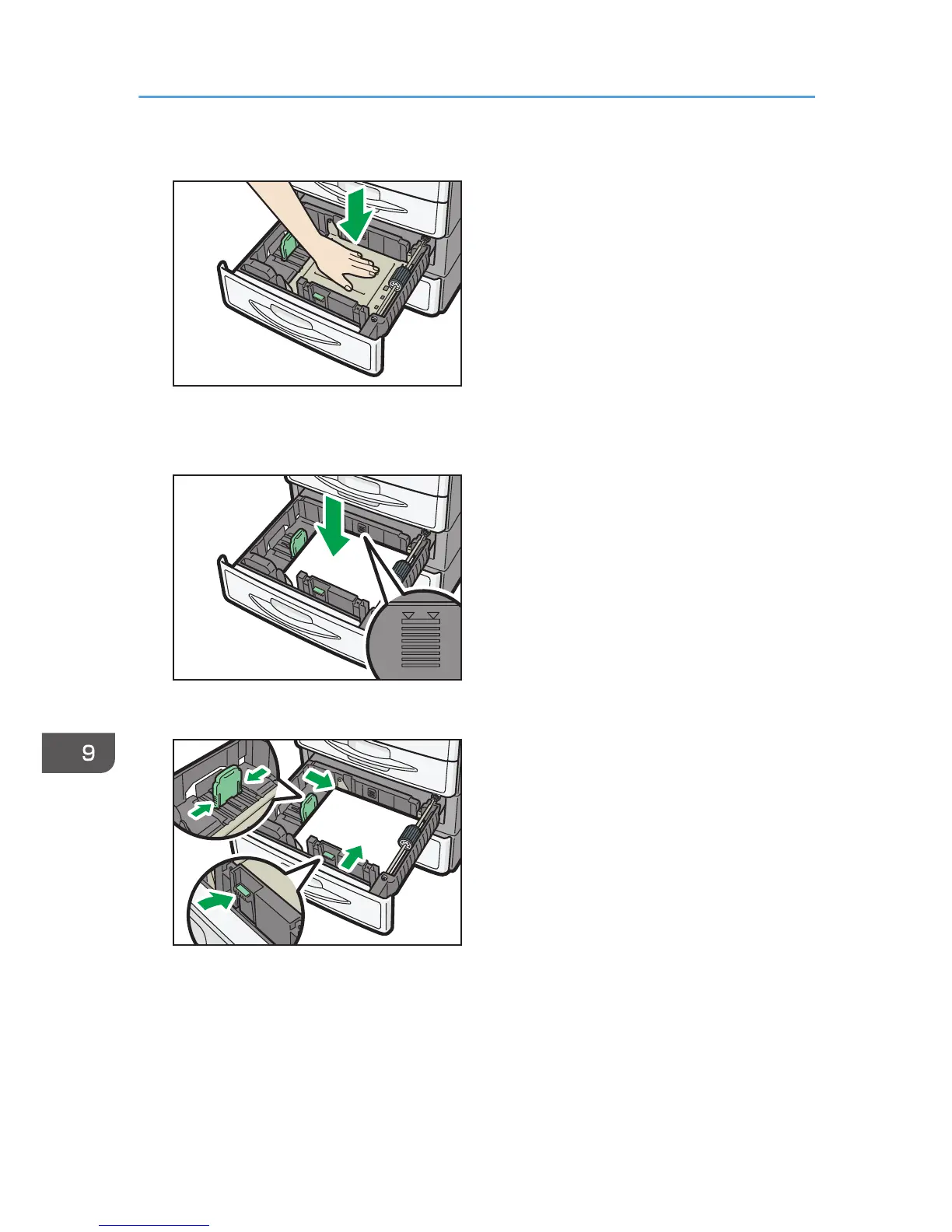 9