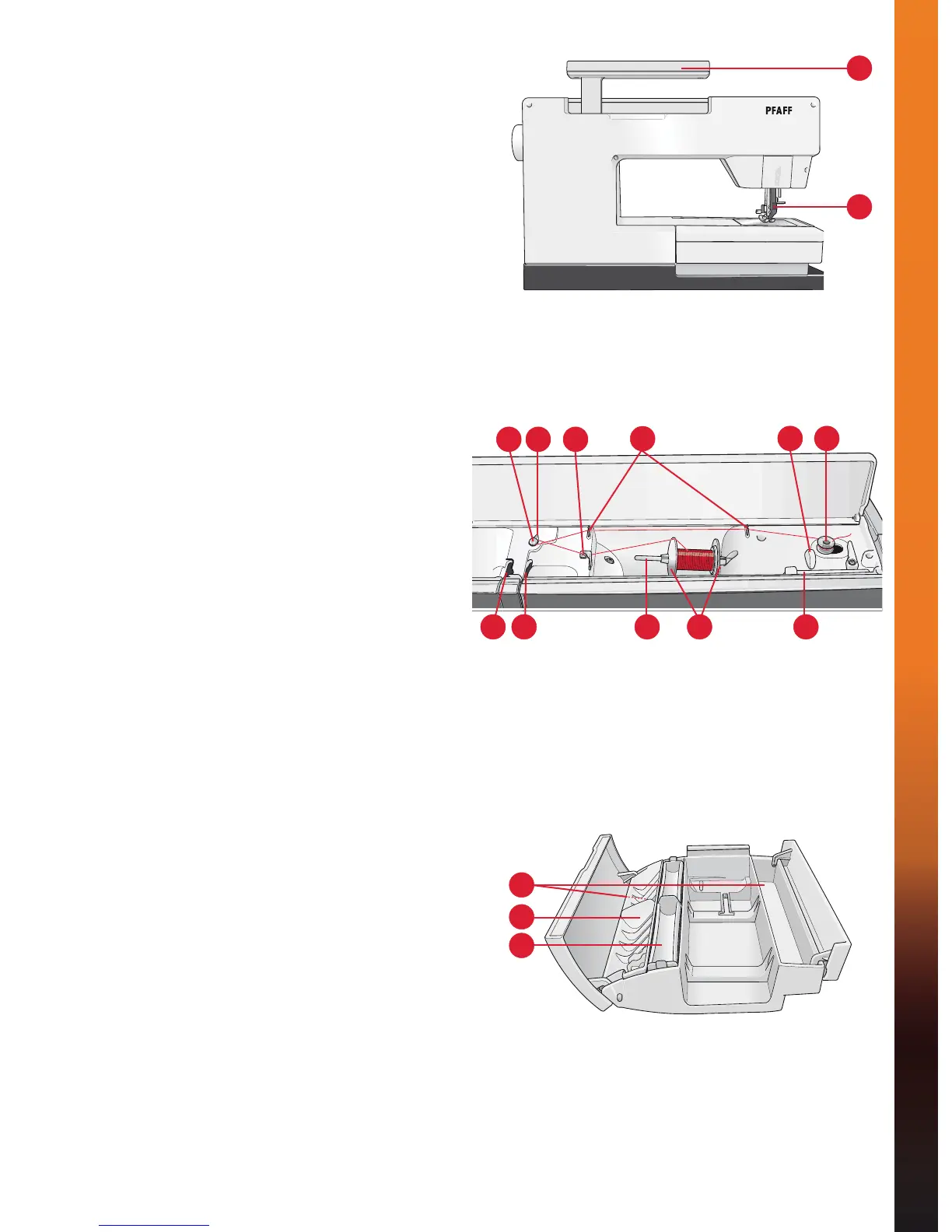 PFAFF