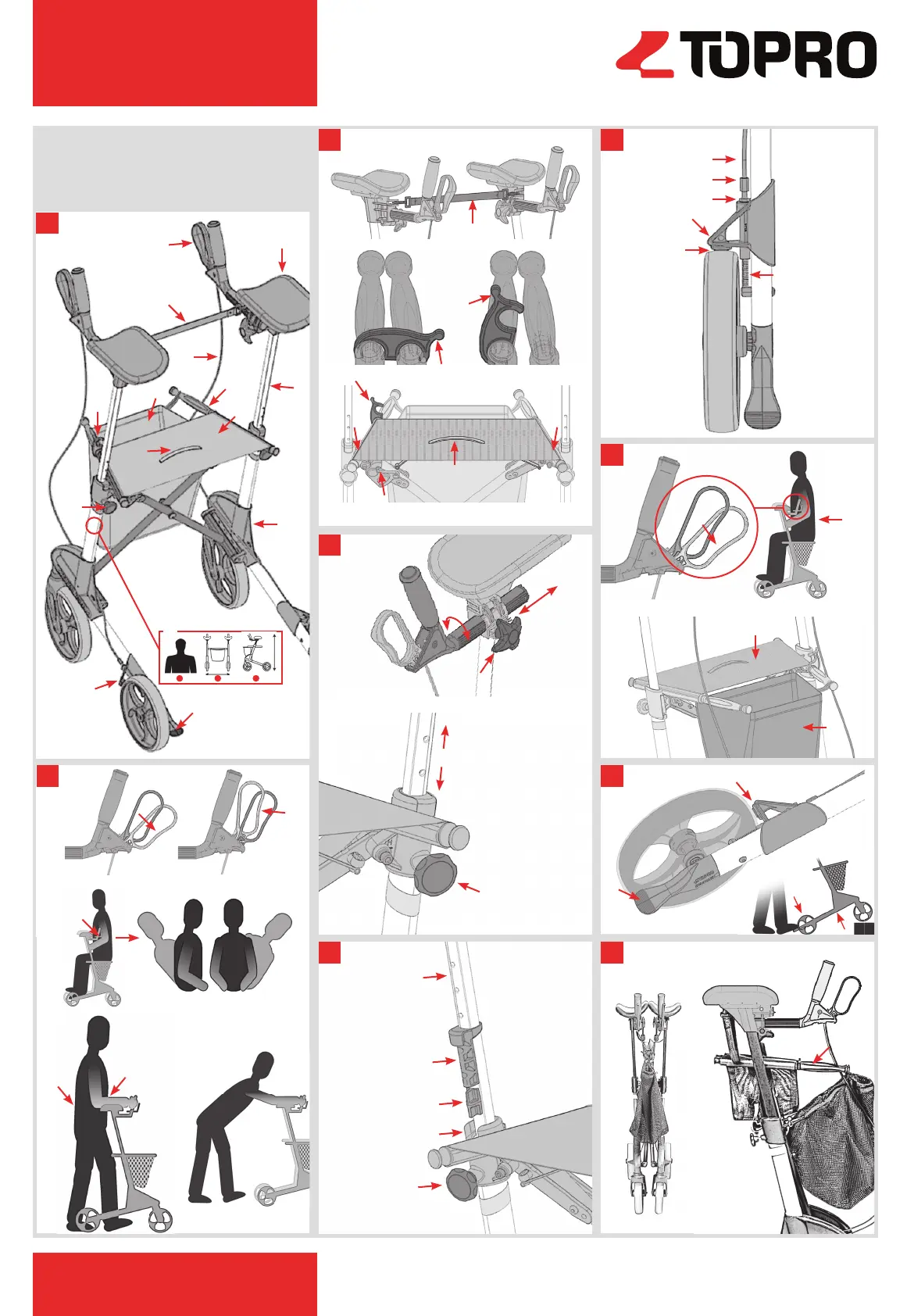 TOPRO