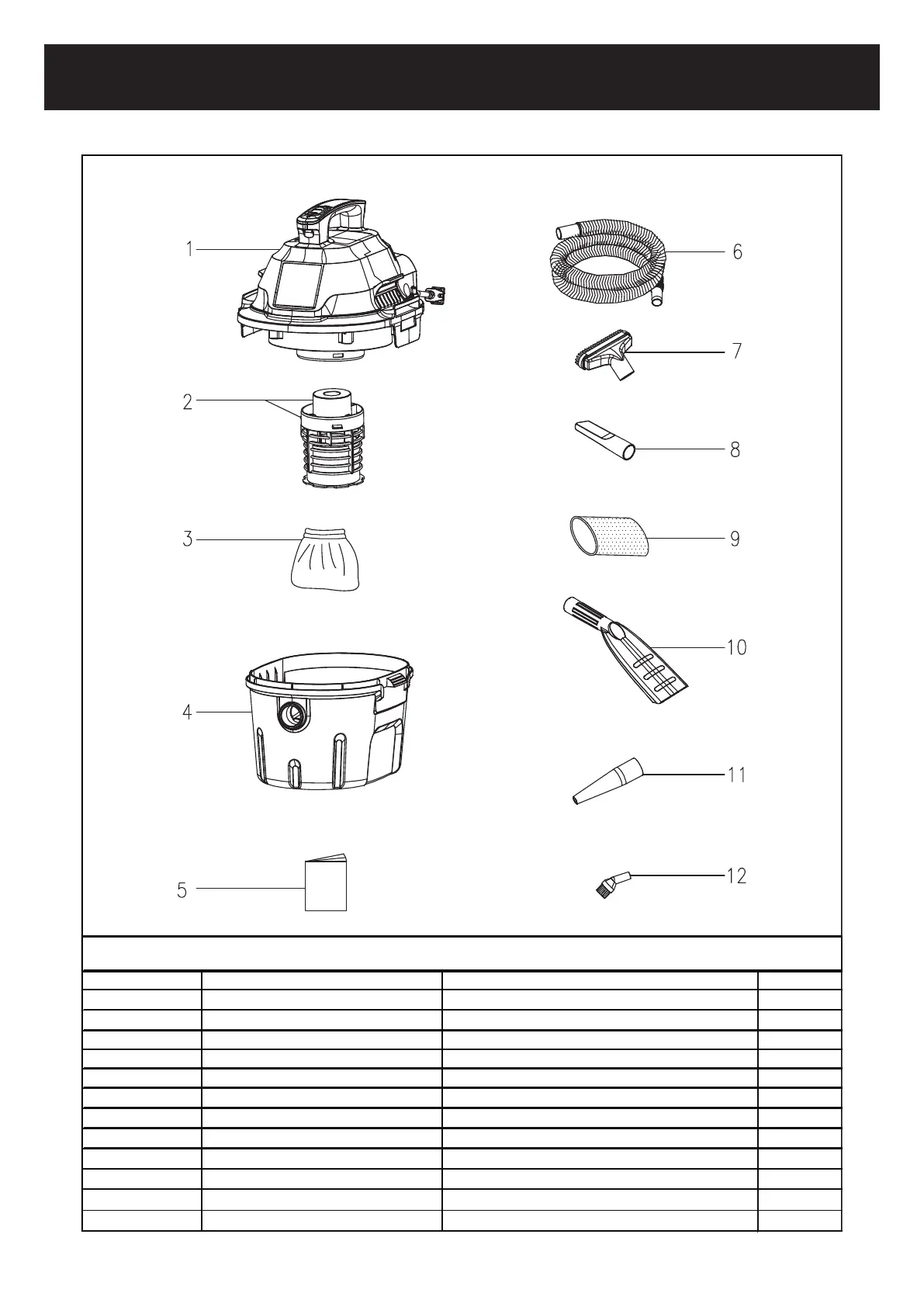 1

2

3

4

5

6

7

8

9

10

11

12