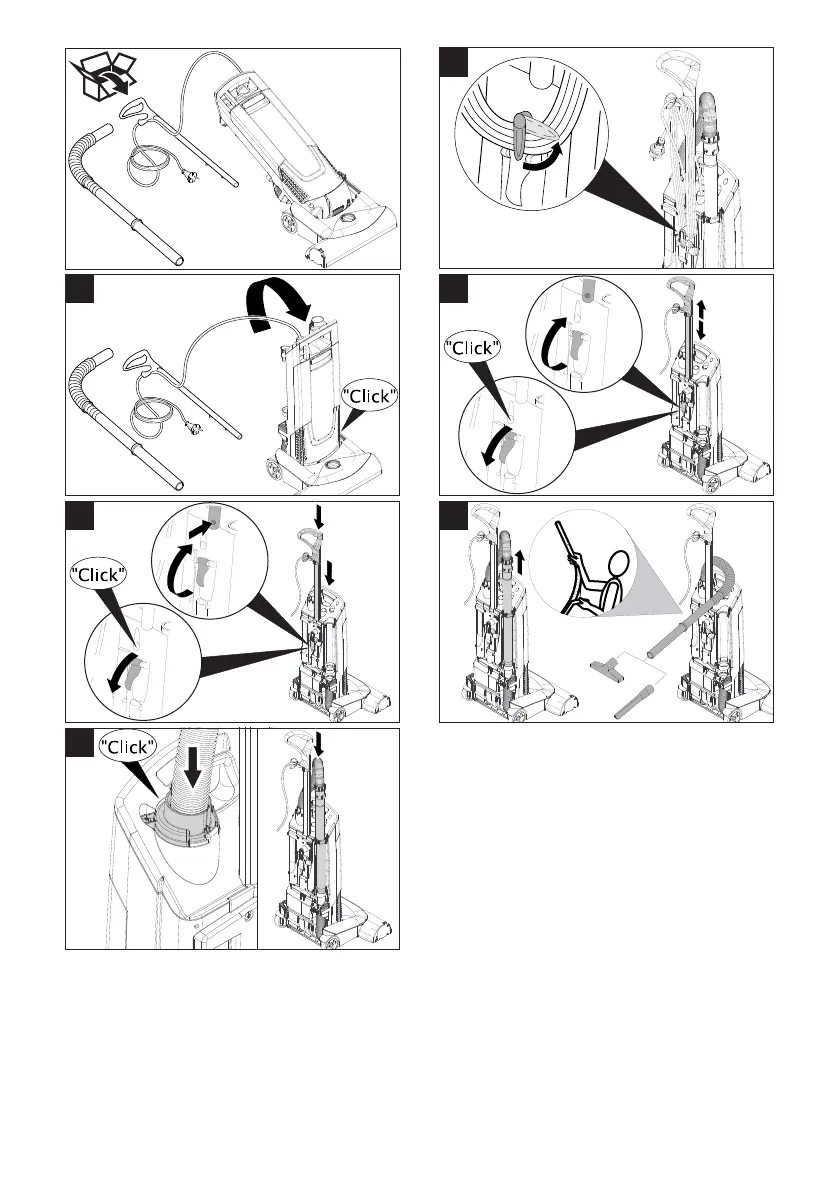 "Click"

"Click"

"Click"

"Click"