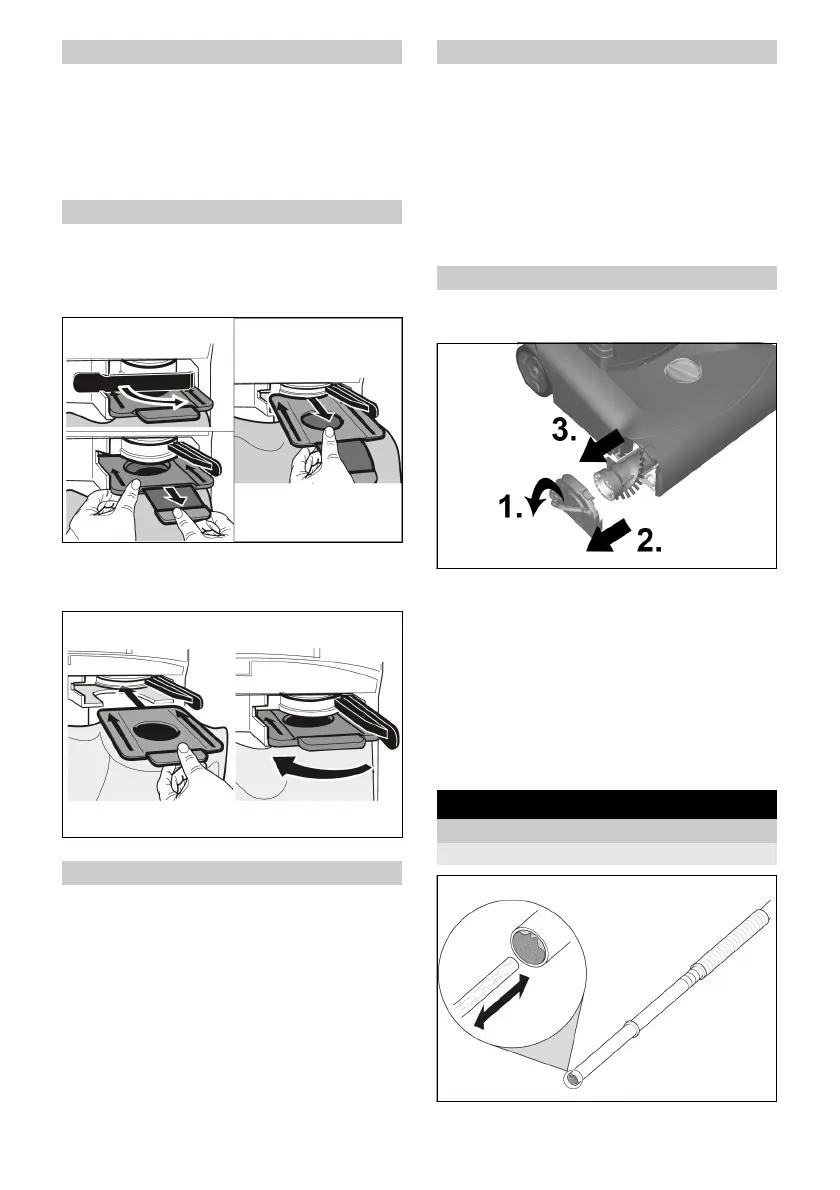 3.
1.
2.