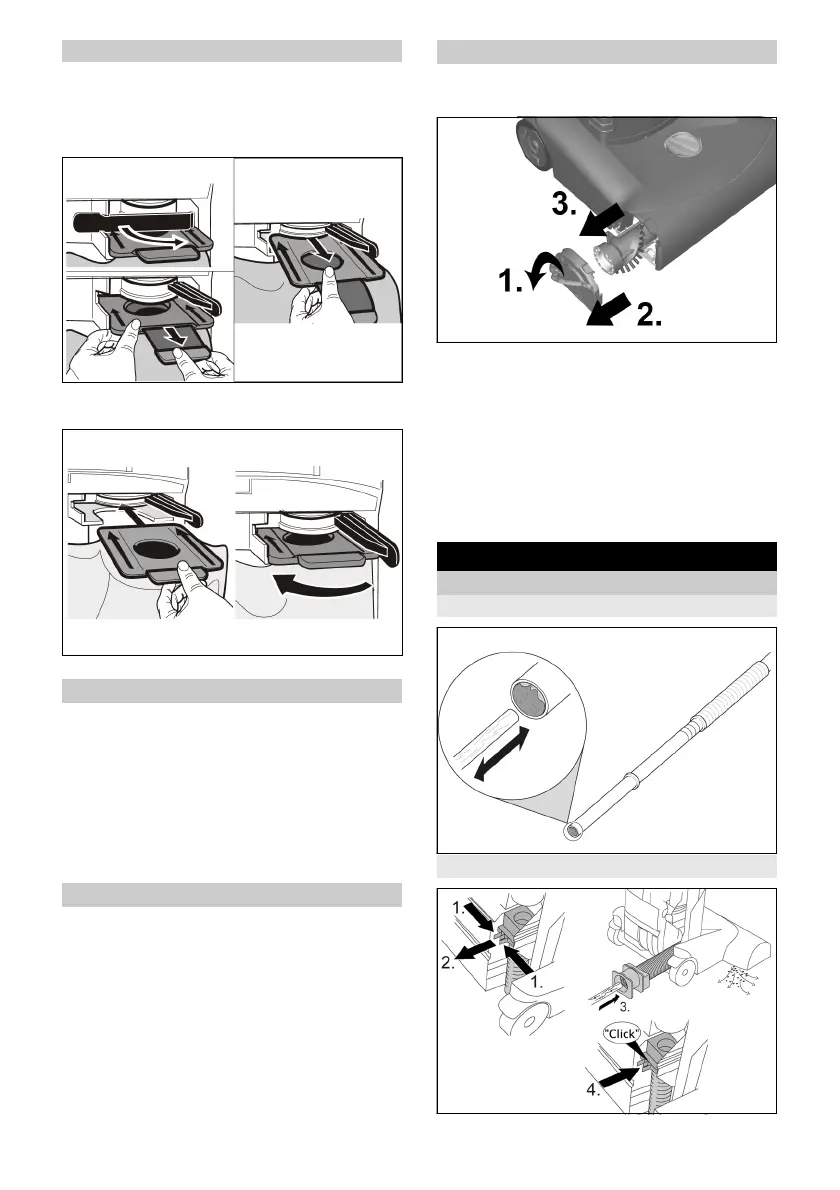 3.

1.

2.

1.

2.

1.

3.

"Click"

4.