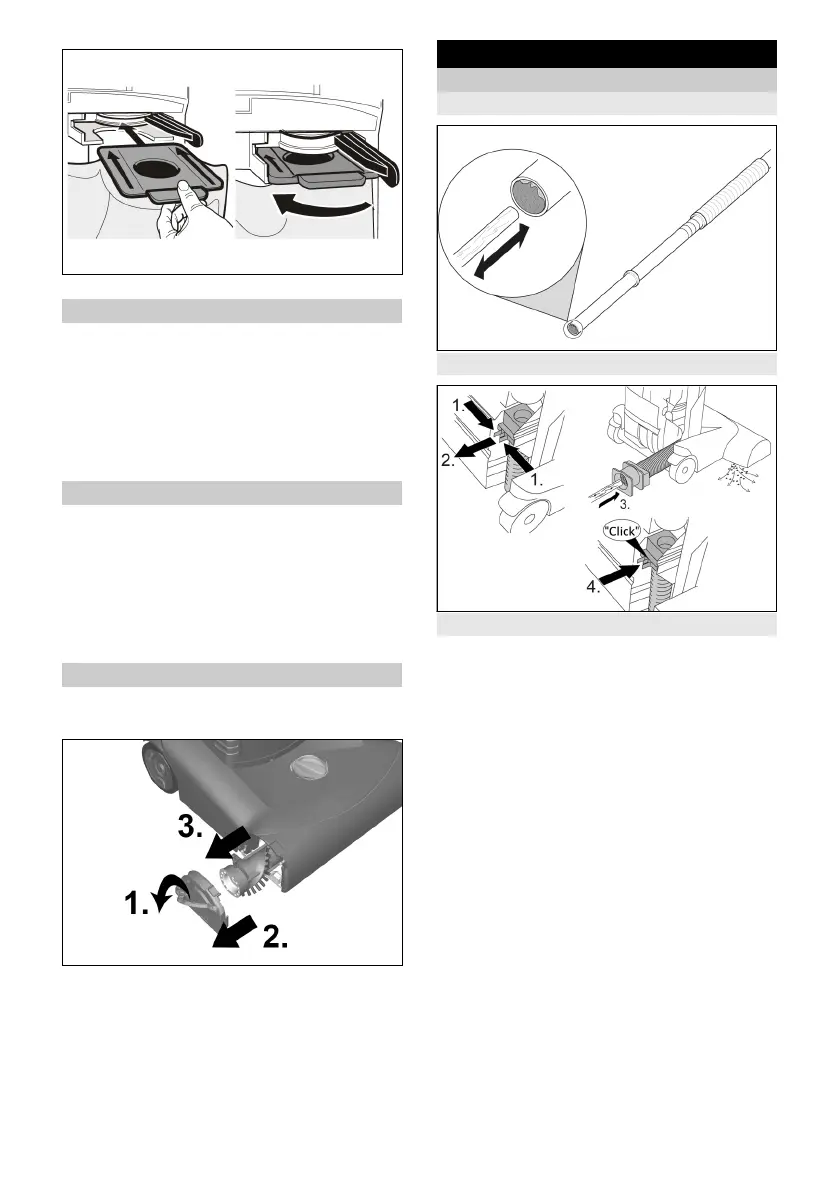 1.

2.

1.

3.

"Click"

4.

3.

1.

2.