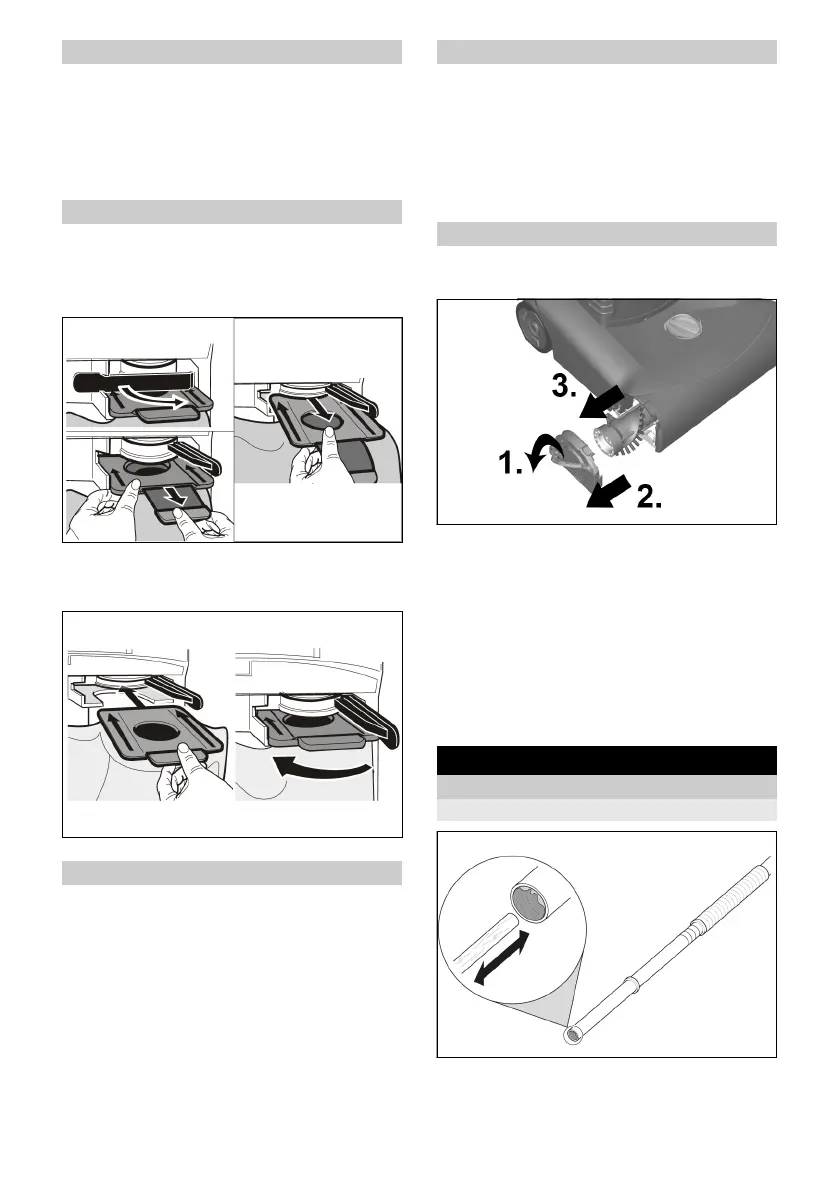 3.

1.

2.