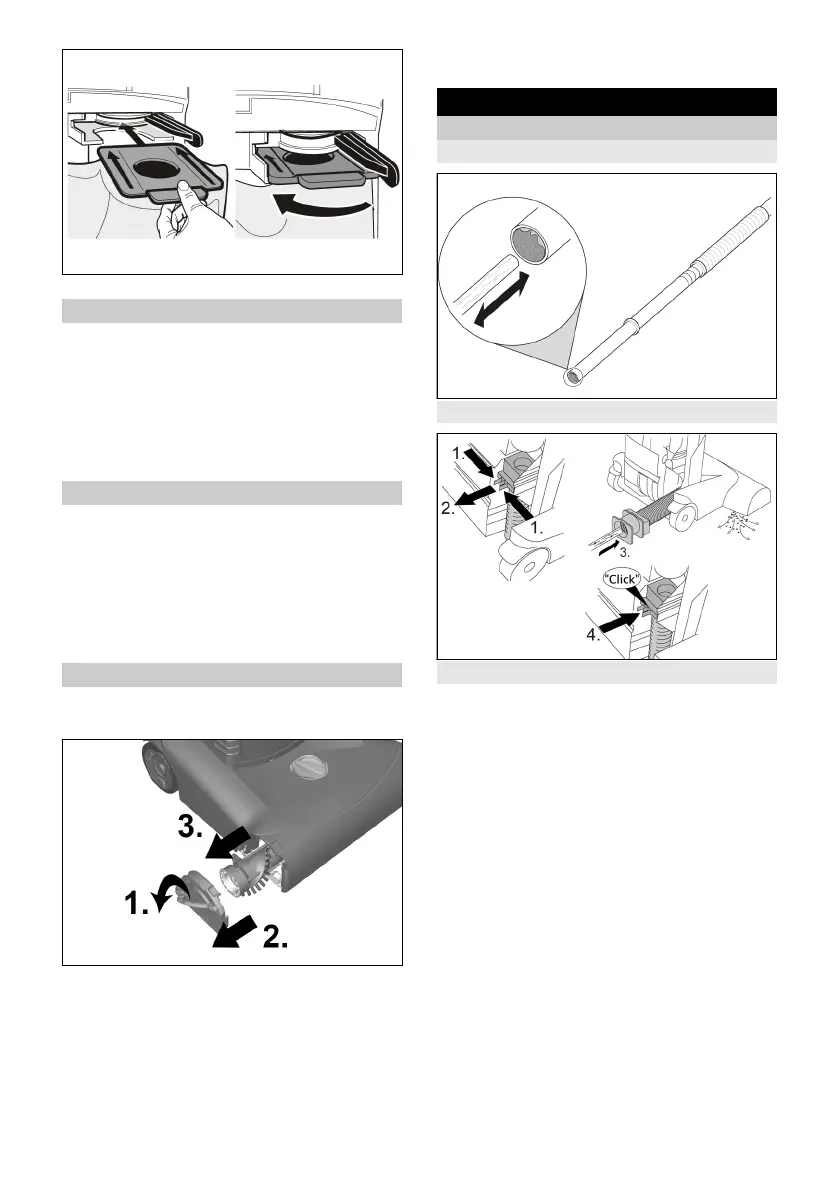 1.

2.

1.

3.

"Click"

4.

3.

1.

2.