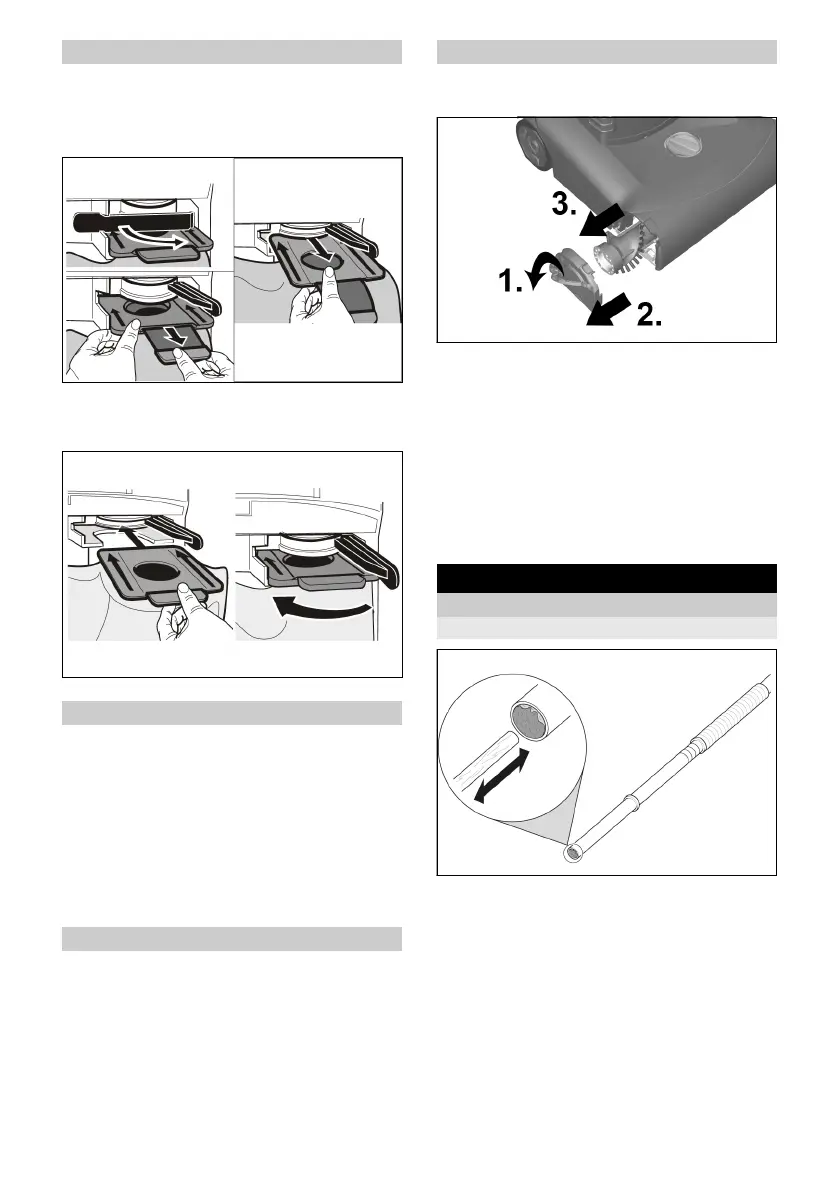 3.

1.

2.