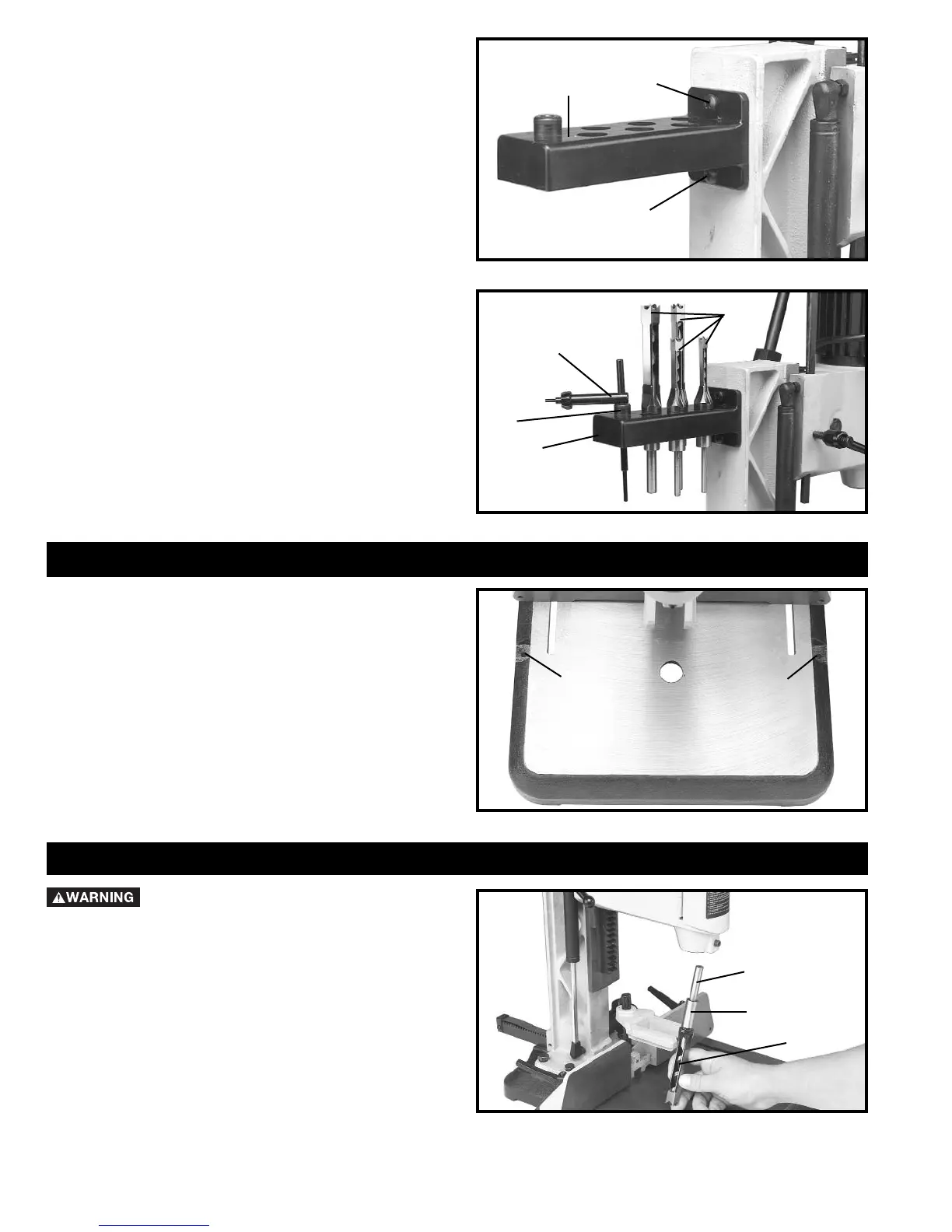 WARNING