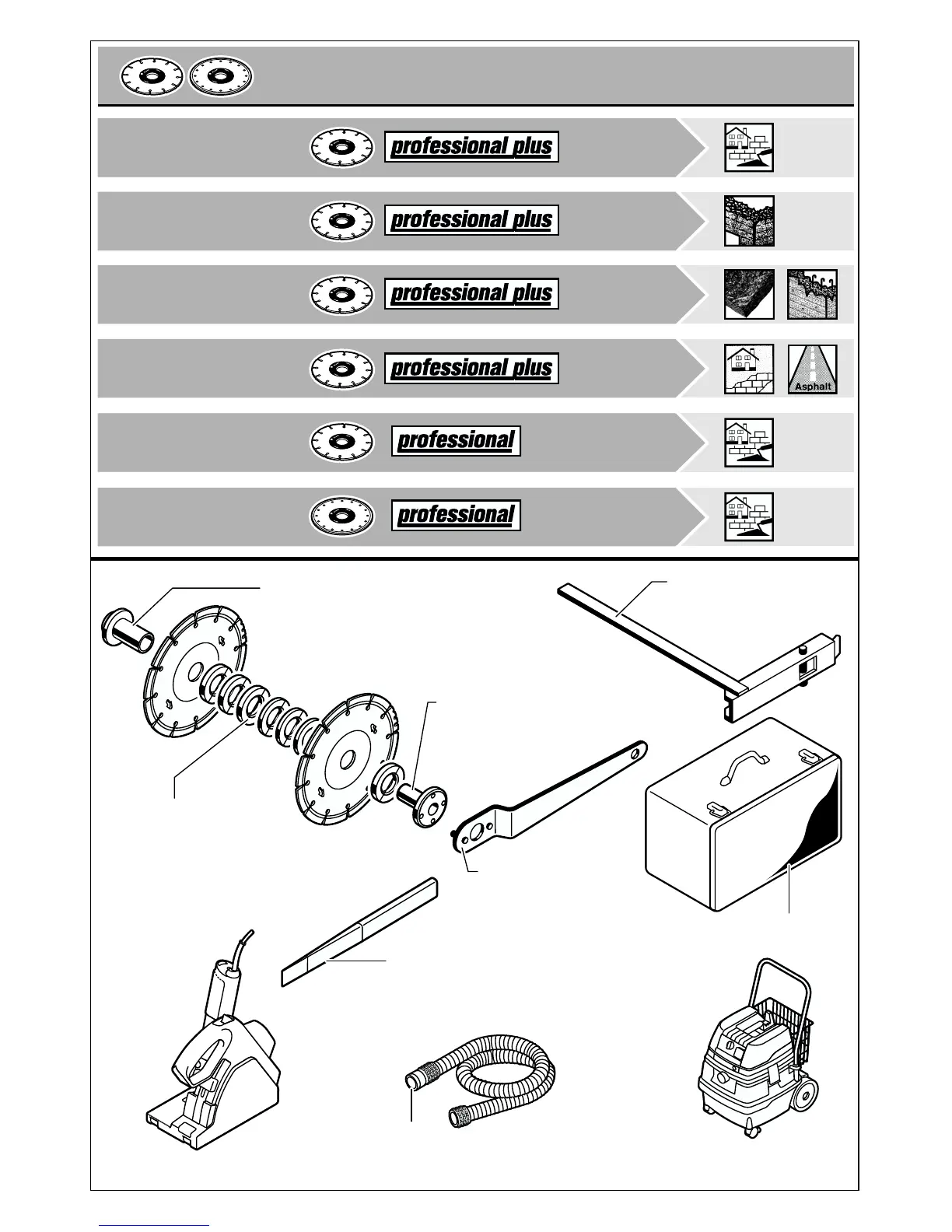 professional plus

professional plus

professional plus

professional plus

Asphalt

professional

professional