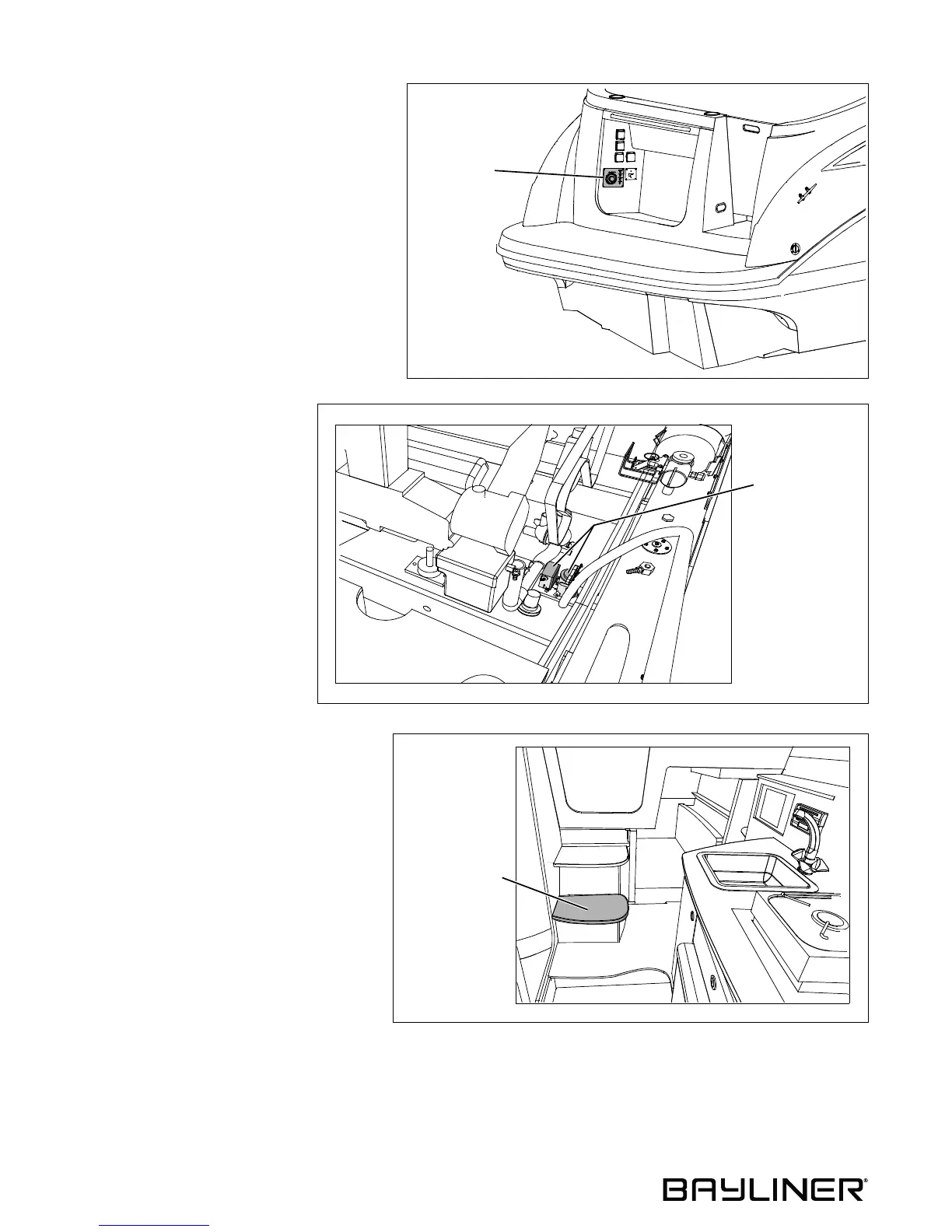 BAYLINER®