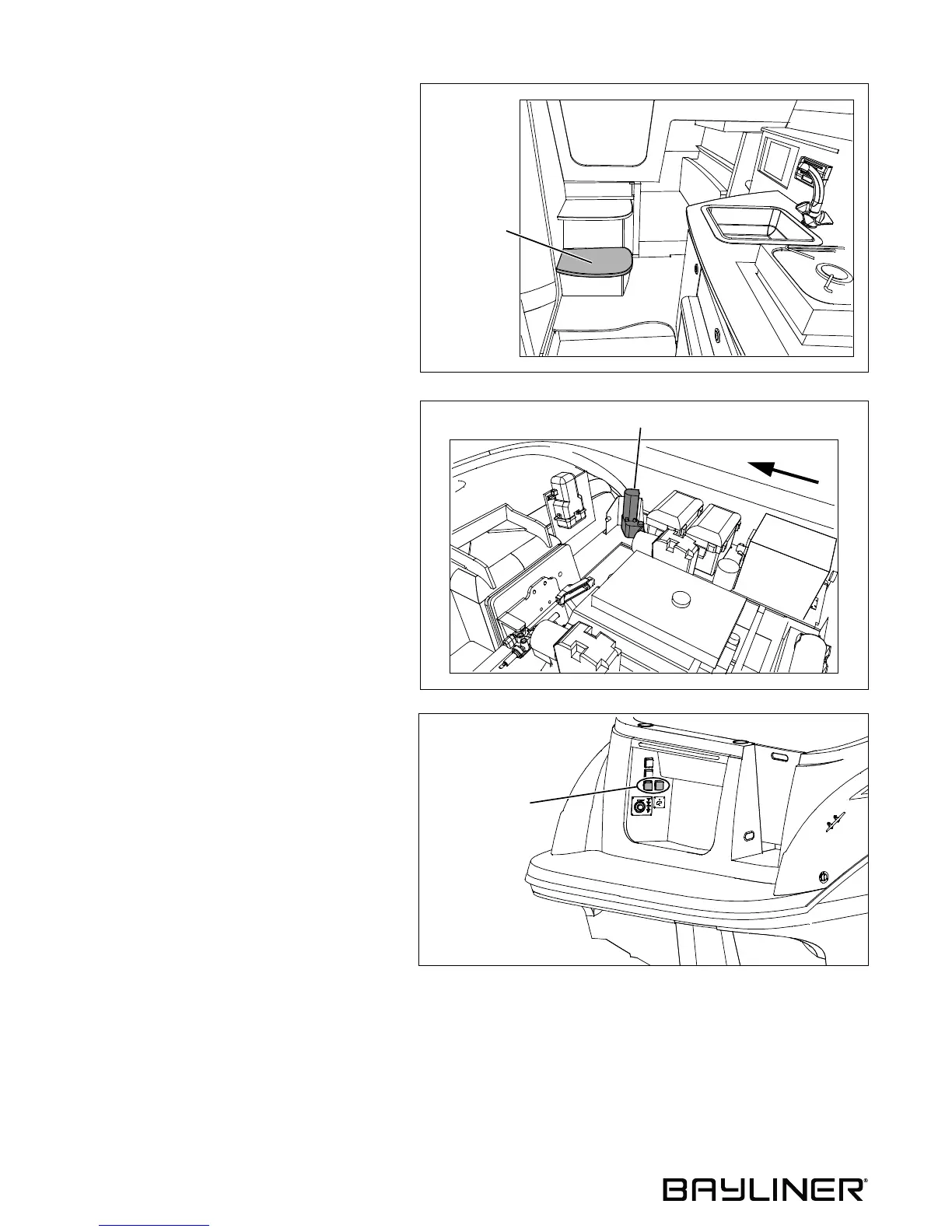 BAYLINER®