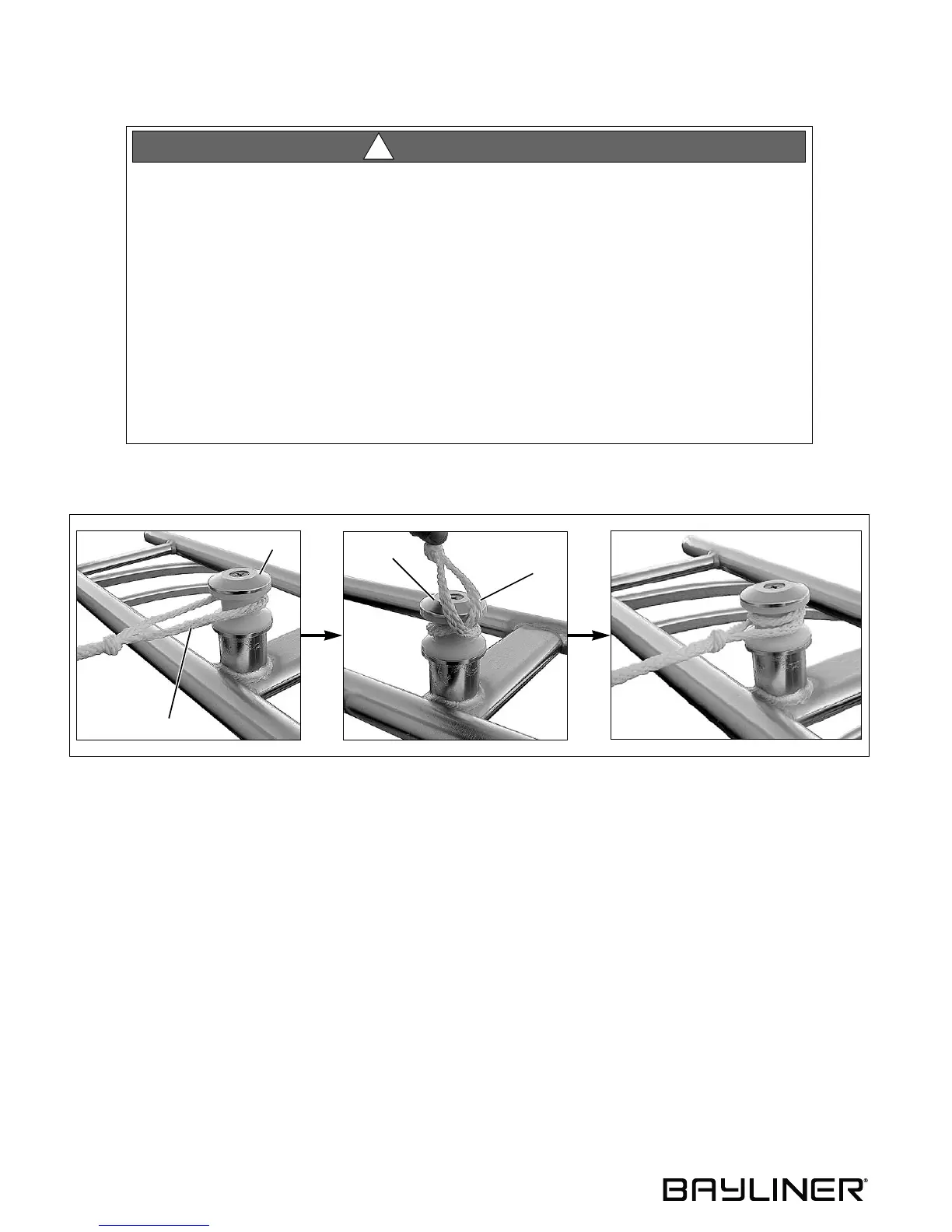 BAYLINER®