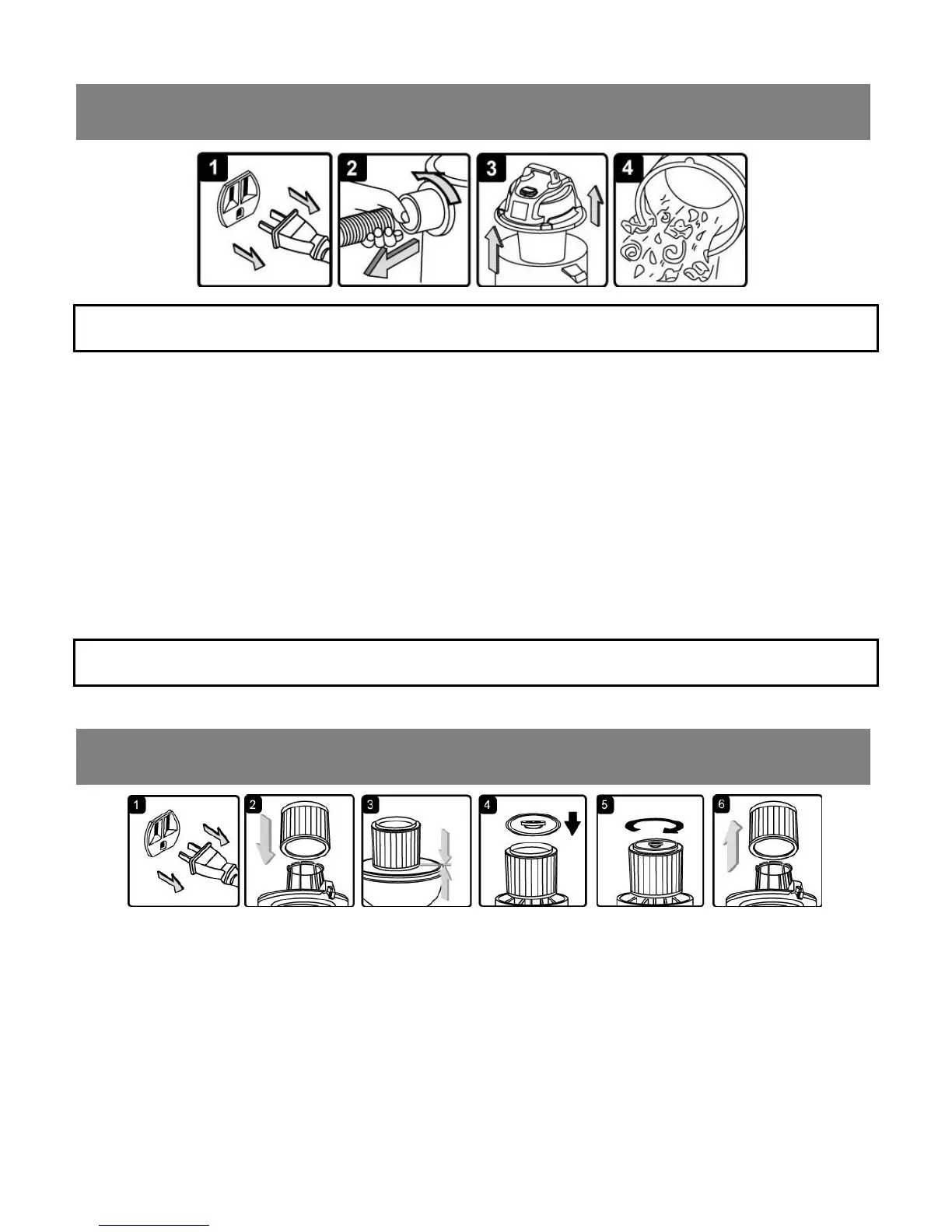 1 2 3 4

1 2 3 4 5 6