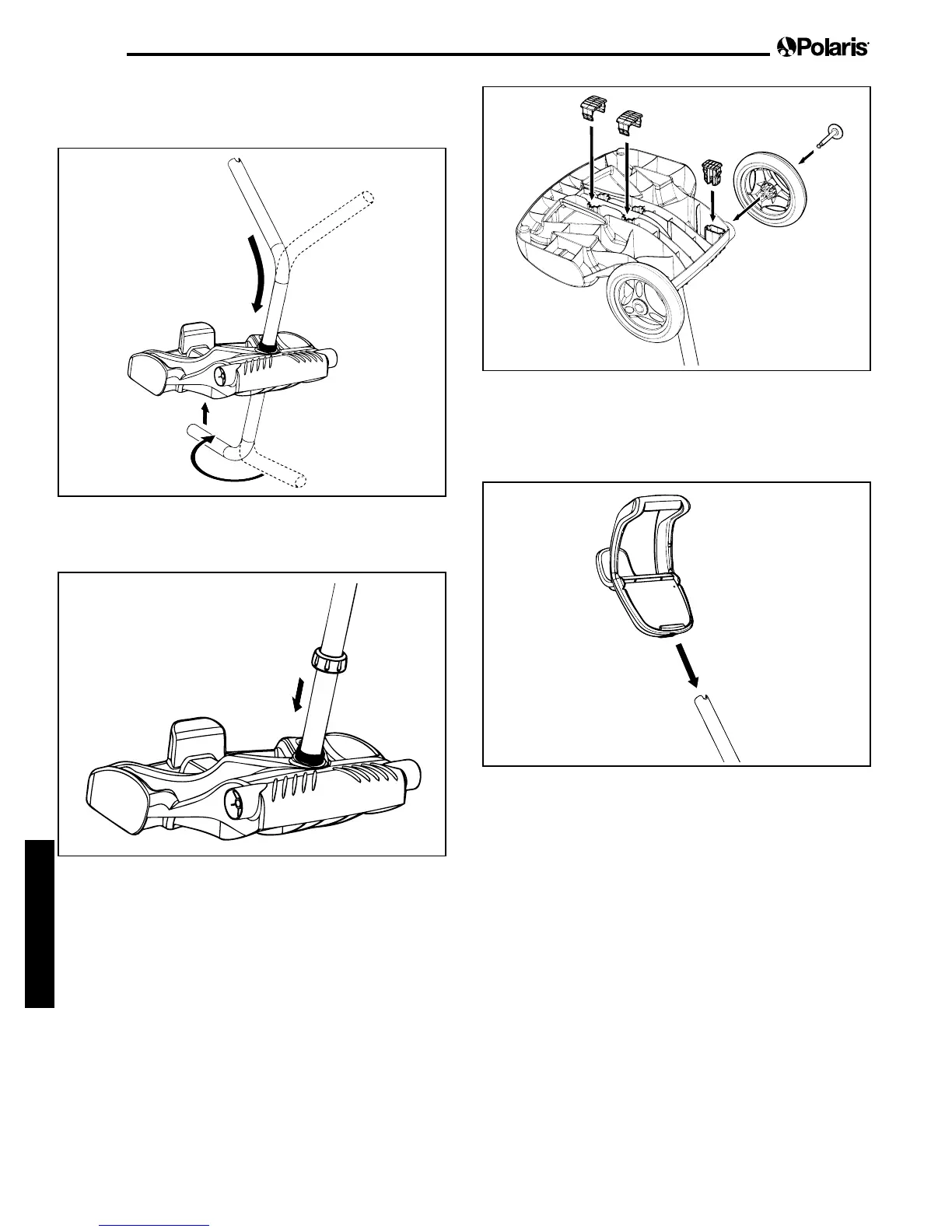 Polaris