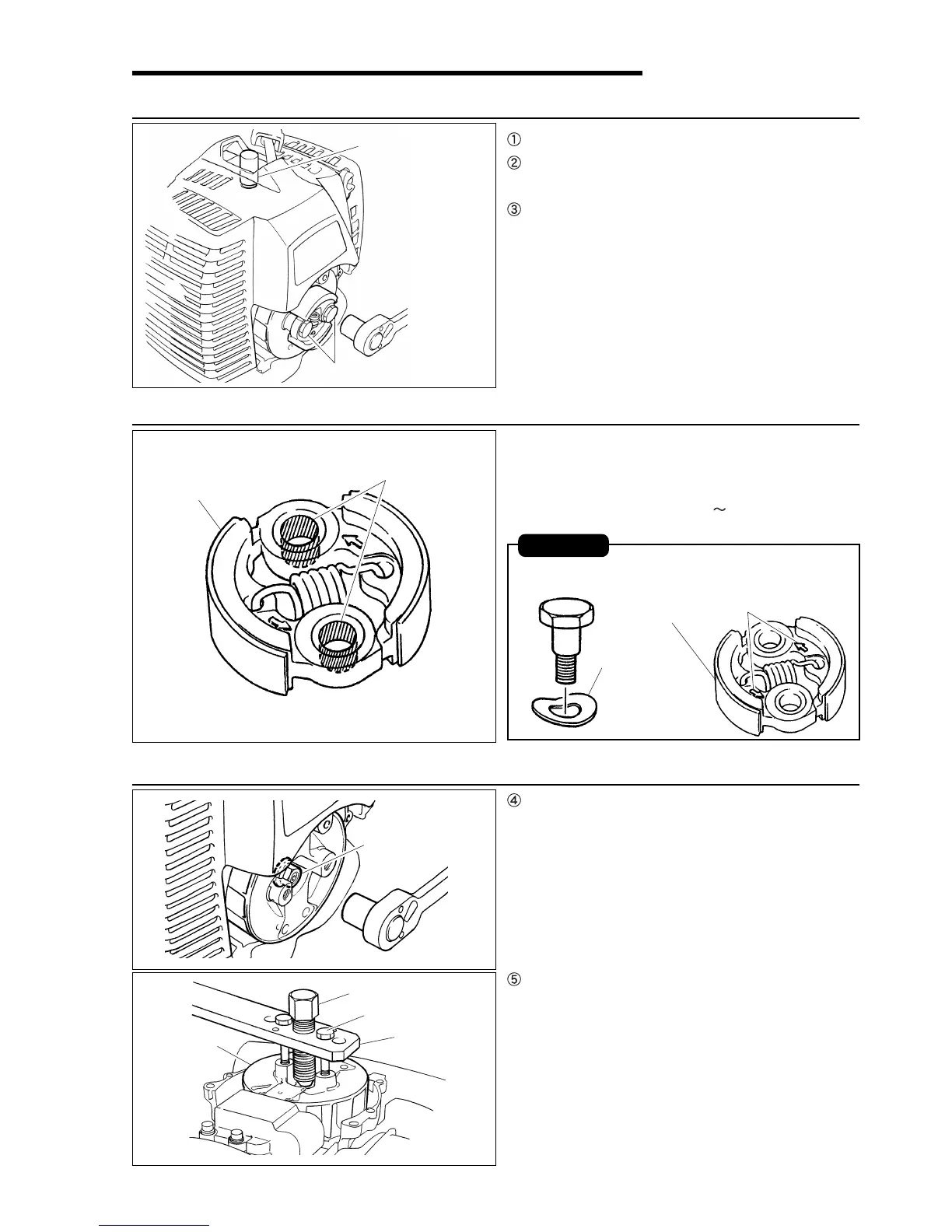 ①
②

③

~

④

⑤