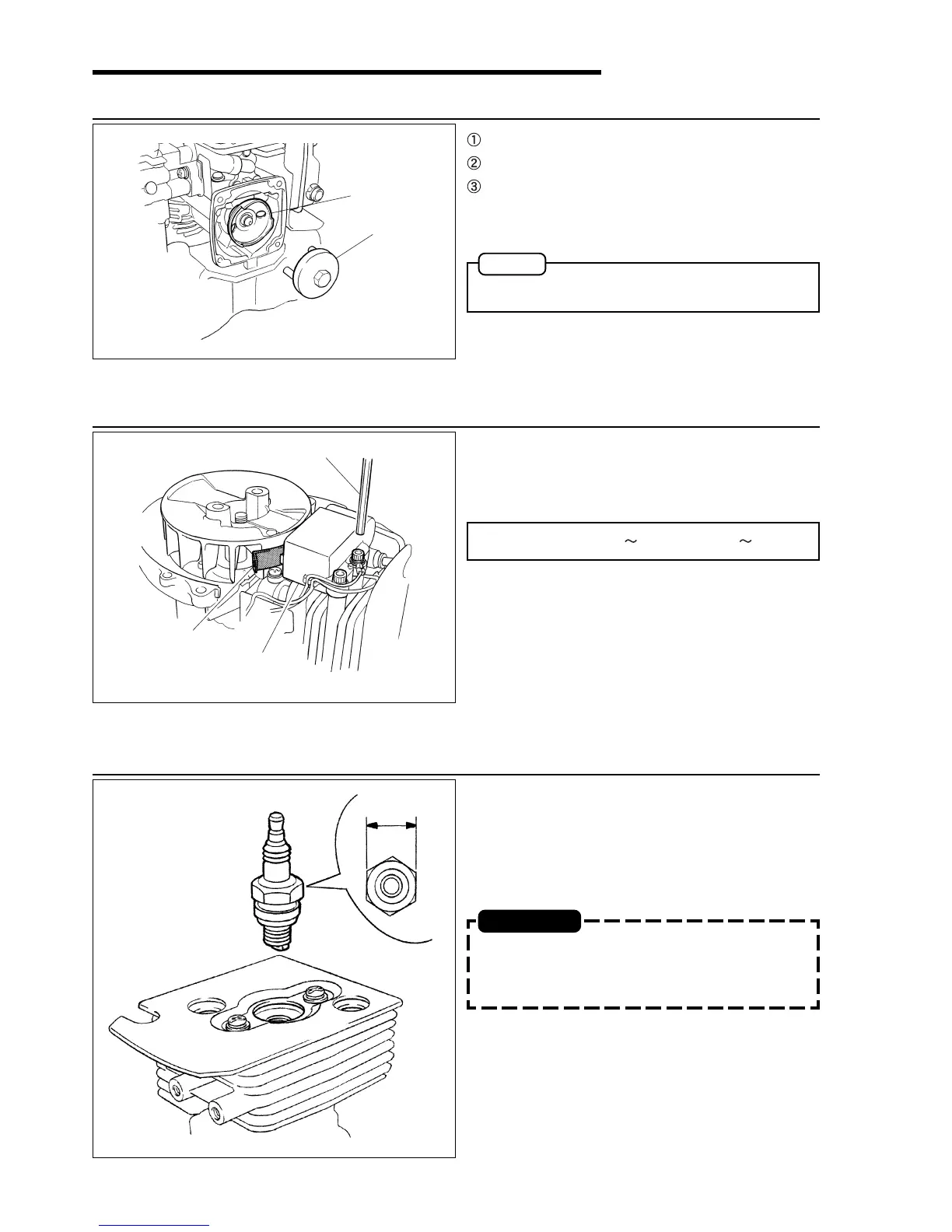 ①
②
③

～ ～