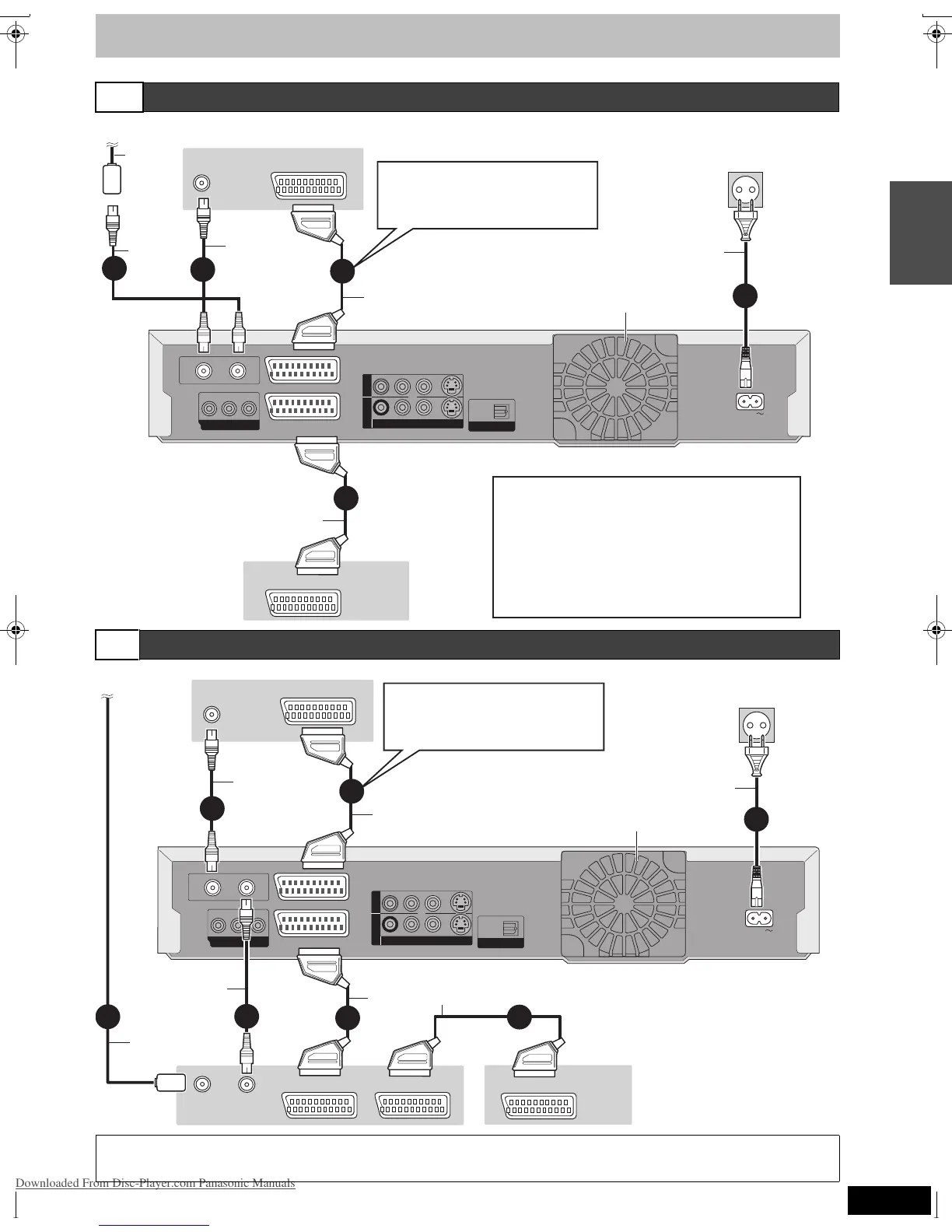 Downloaded From Disc-Player.com Panasonic Manuals