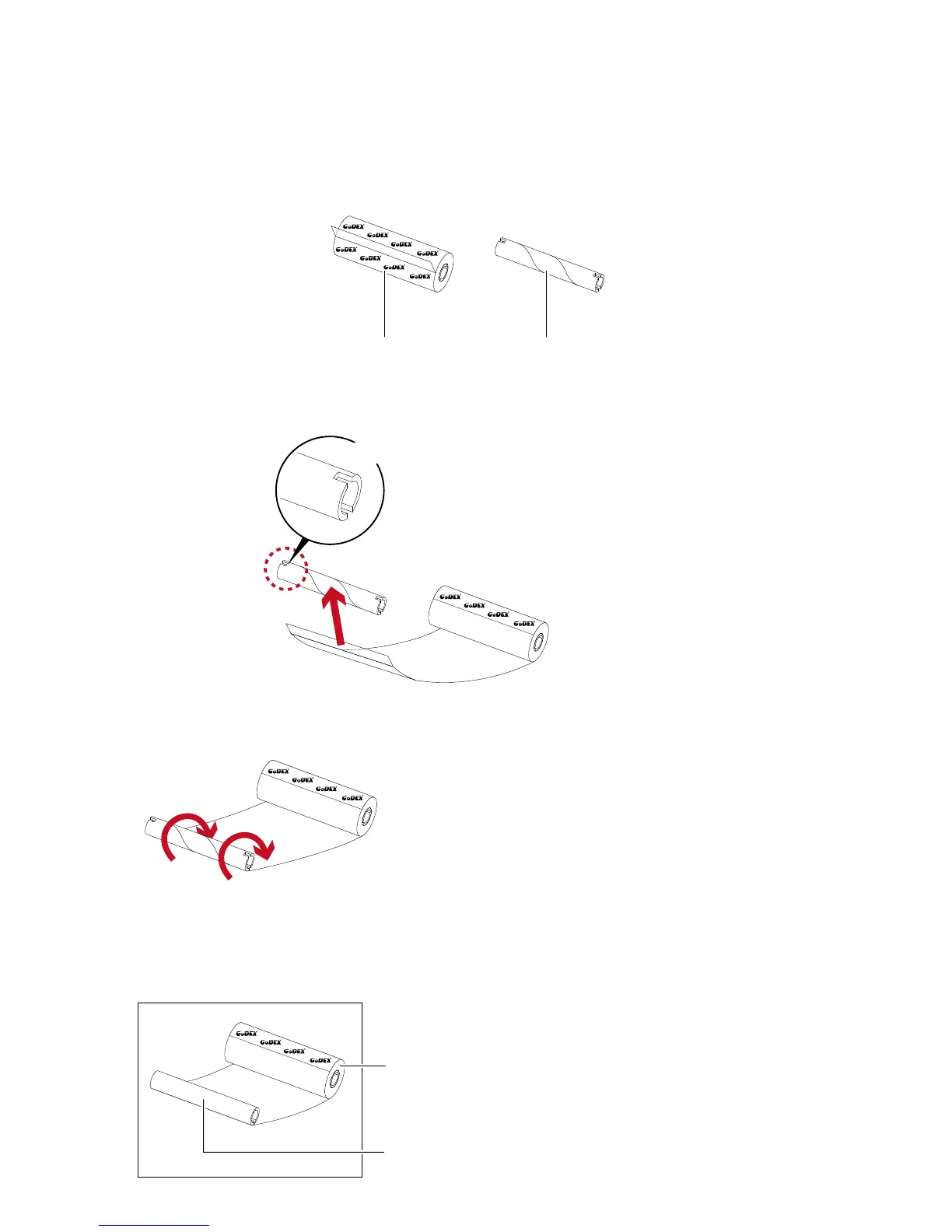 GoDEX
GoDEX
GoDEX
GoDEX
GoDEX
GoDEX
GoDEX
GoDEX

GoDEX
GoDEX
GoDEX
GoDEX

GoDEX
GoDEX
GoDEX
GoDEX

GoDEX
GoDEX
GoDEX
GoDEX