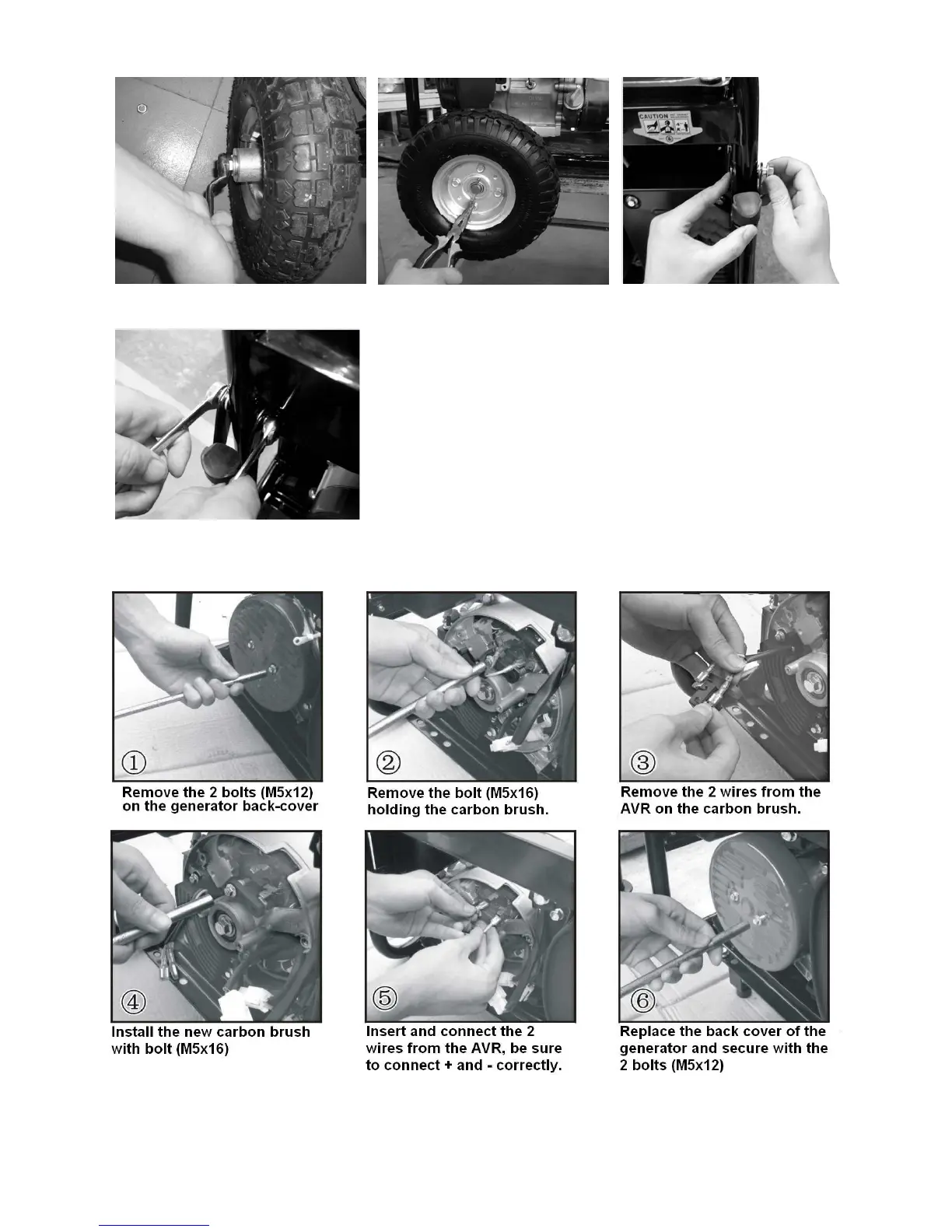 CAUTION

①
Remove the 2 bolts (M5x12) on the generator back-cover

②
Remove the bolt (M5x16) holding the carbon brush.

③
Remove the 2 wires from the AVR on the carbon brush.

④
Install the new carbon brush with bolt (M5x16)

⑤
Insert and connect the 2 wires from the AVR, be sure to connect + and - correctly.

⑥
Replace the back cover of the generator and secure with the 2 bolts (M5x12)