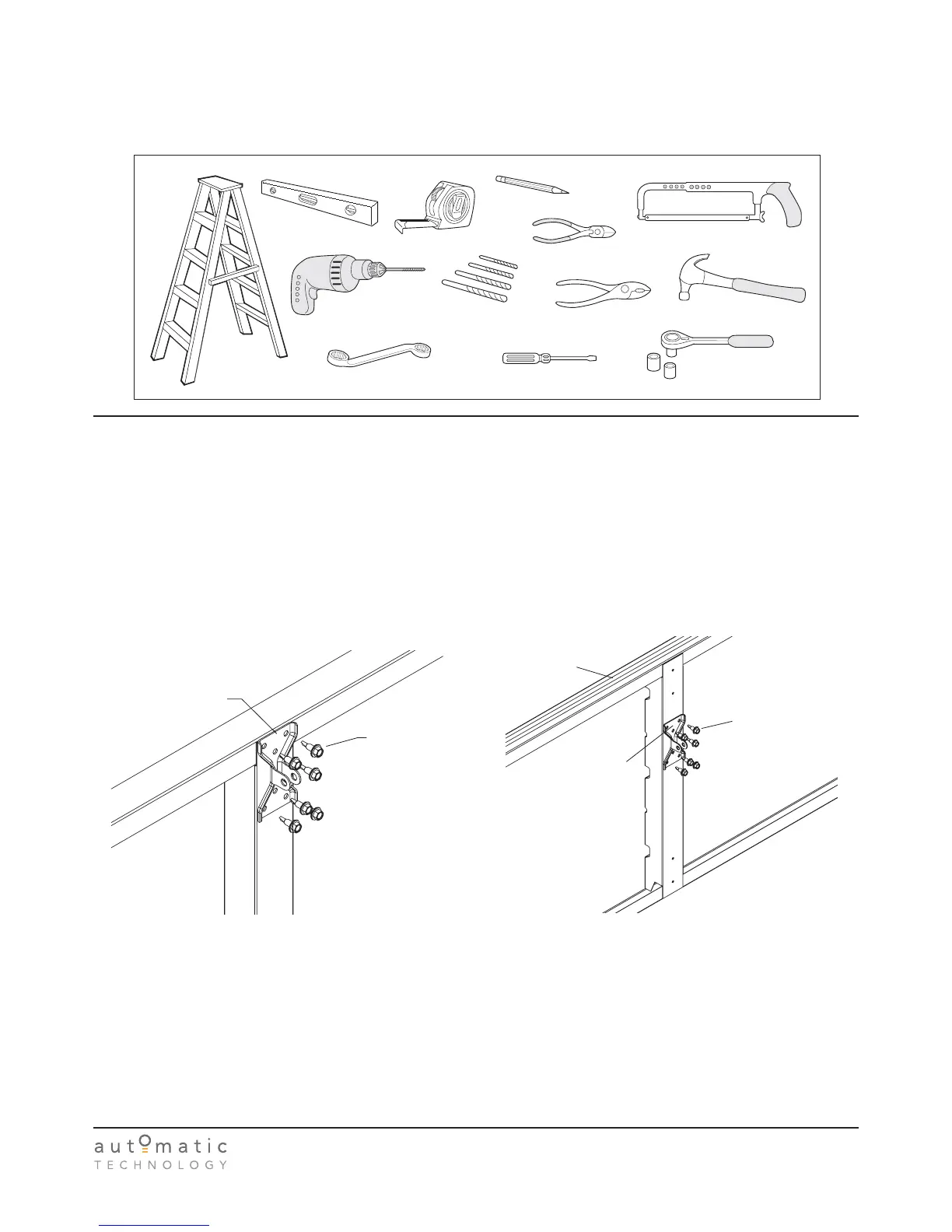 automatic
TECHNOLOGY