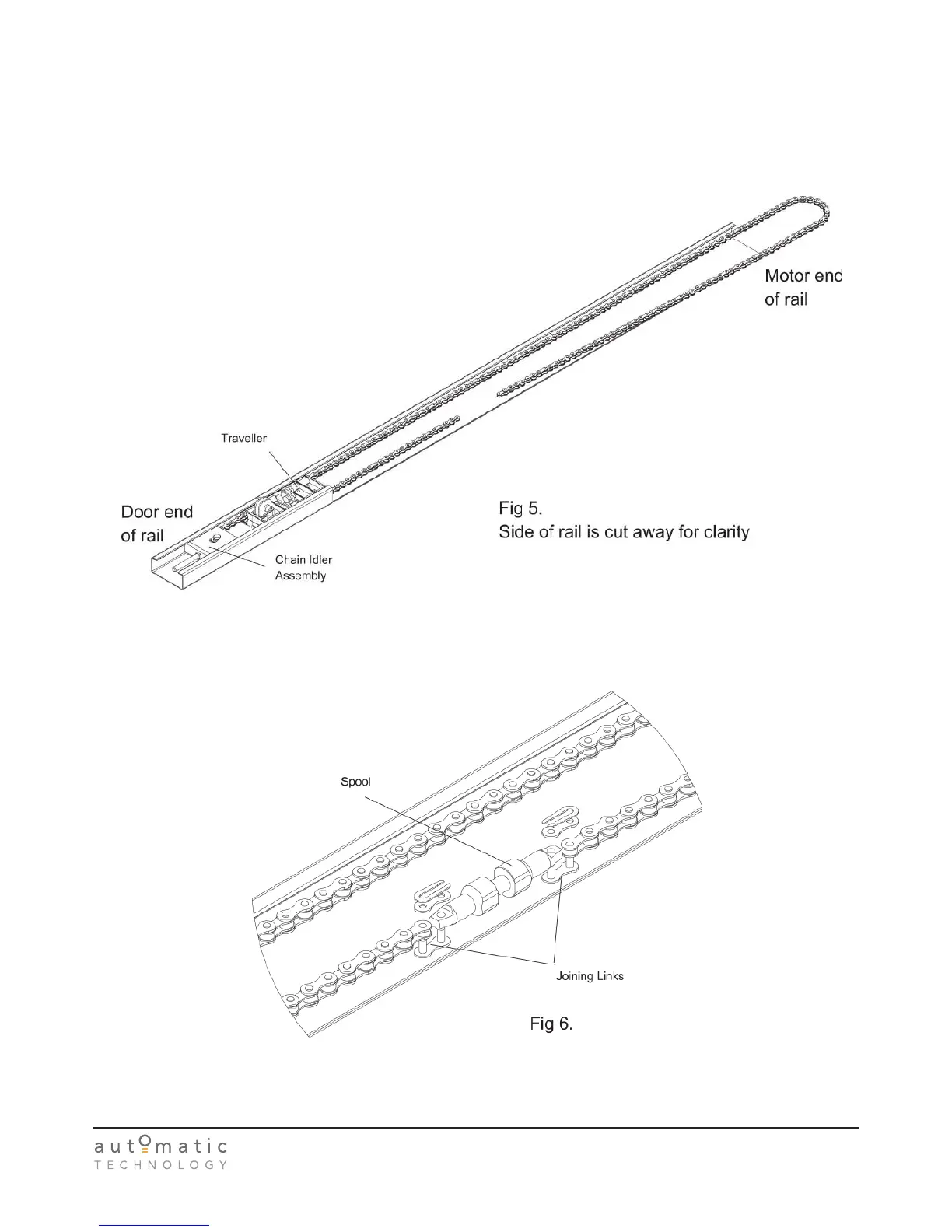 Motor end of rail

Traveller

Door end of rail

Chain Idler Assembly

Fig 5.
Side of rail is cut away for clarity

Spool

Joining Links

Fig 6.

automatic
TECHNOLOGY