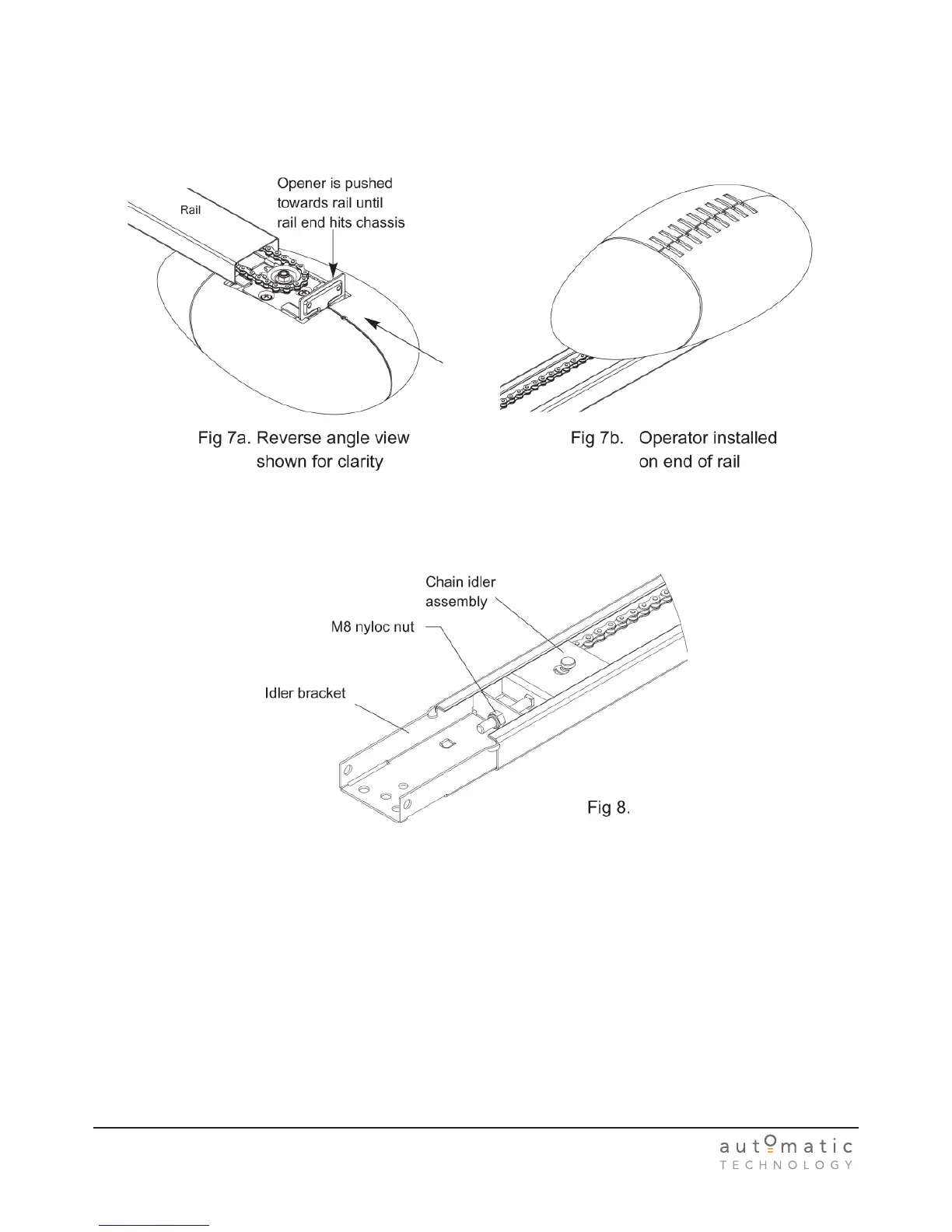 Rail

Opener is pushed towards rail until rail end hits chassis

Fig 7a. Reverse angle view shown for clarity

Fig 7b. Operator installed on end of rail

Chain idler assembly

M8 nyloc nut

Idler bracket

Fig 8.

automatic TECHNOLOGY