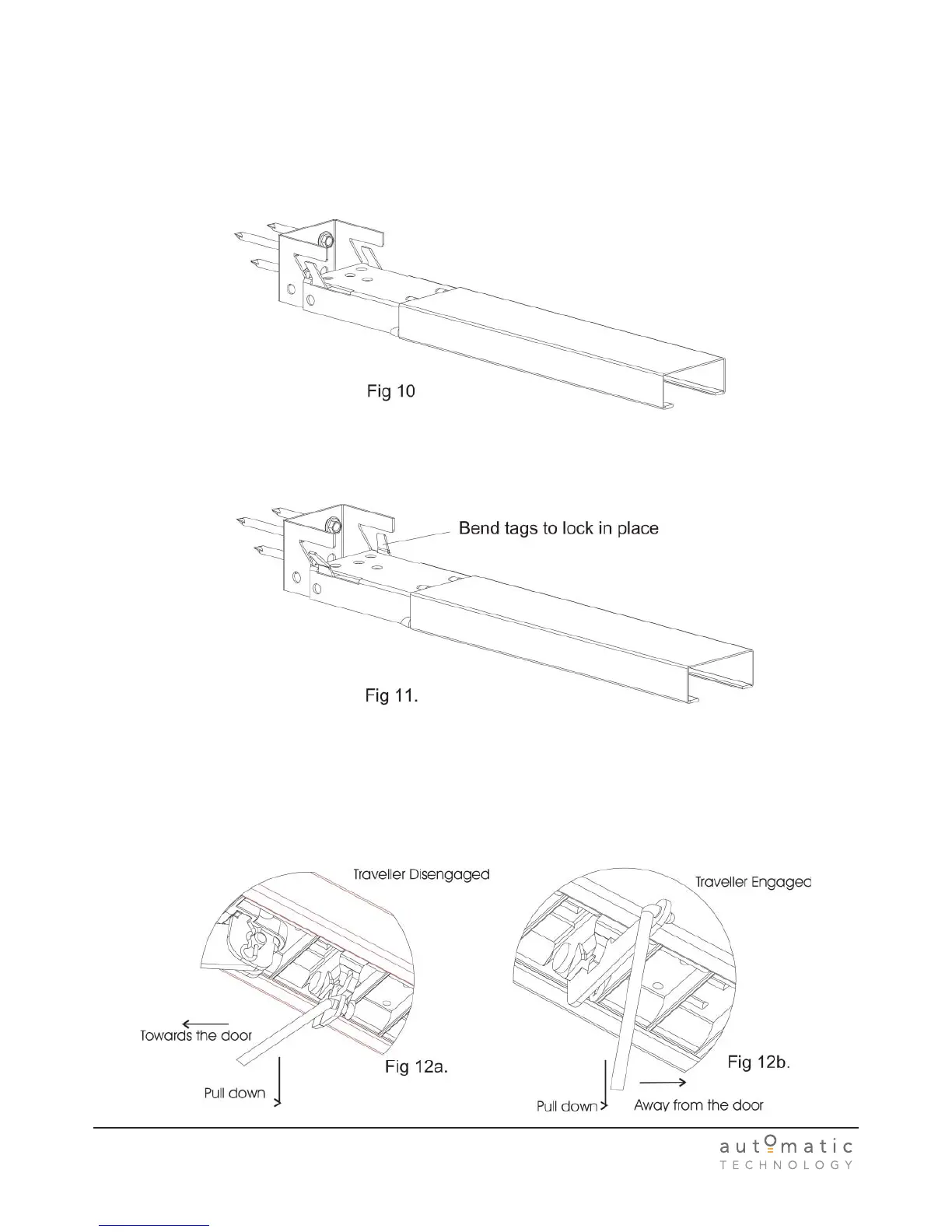 Fig 10

Bend tags to lock in place

Fig 11.

Traveller Disengaged

Towards the door

Pull down

Fig 12a.

Traveller Engaged

Fig 12b.

Pull down

Away from the door

automatic
TECHNOLOGY