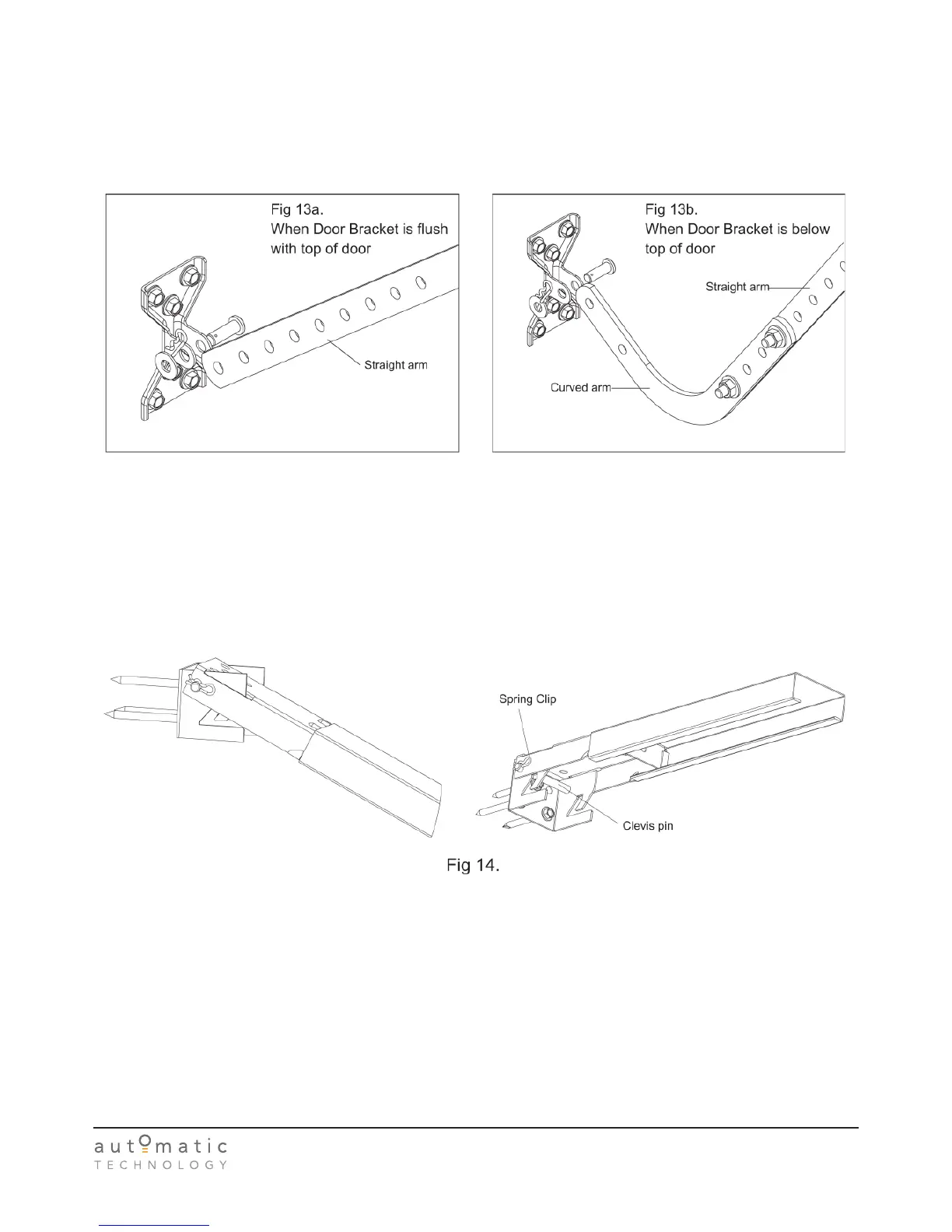 Fig 13a.
When Door Bracket is flush with top of door

Straight arm

Fig 13b.
When Door Bracket is below top of door

Straight arm

Curved arm

Spring Clip

Clevis pin

Fig 14.

automatic
TECHNOLOGY